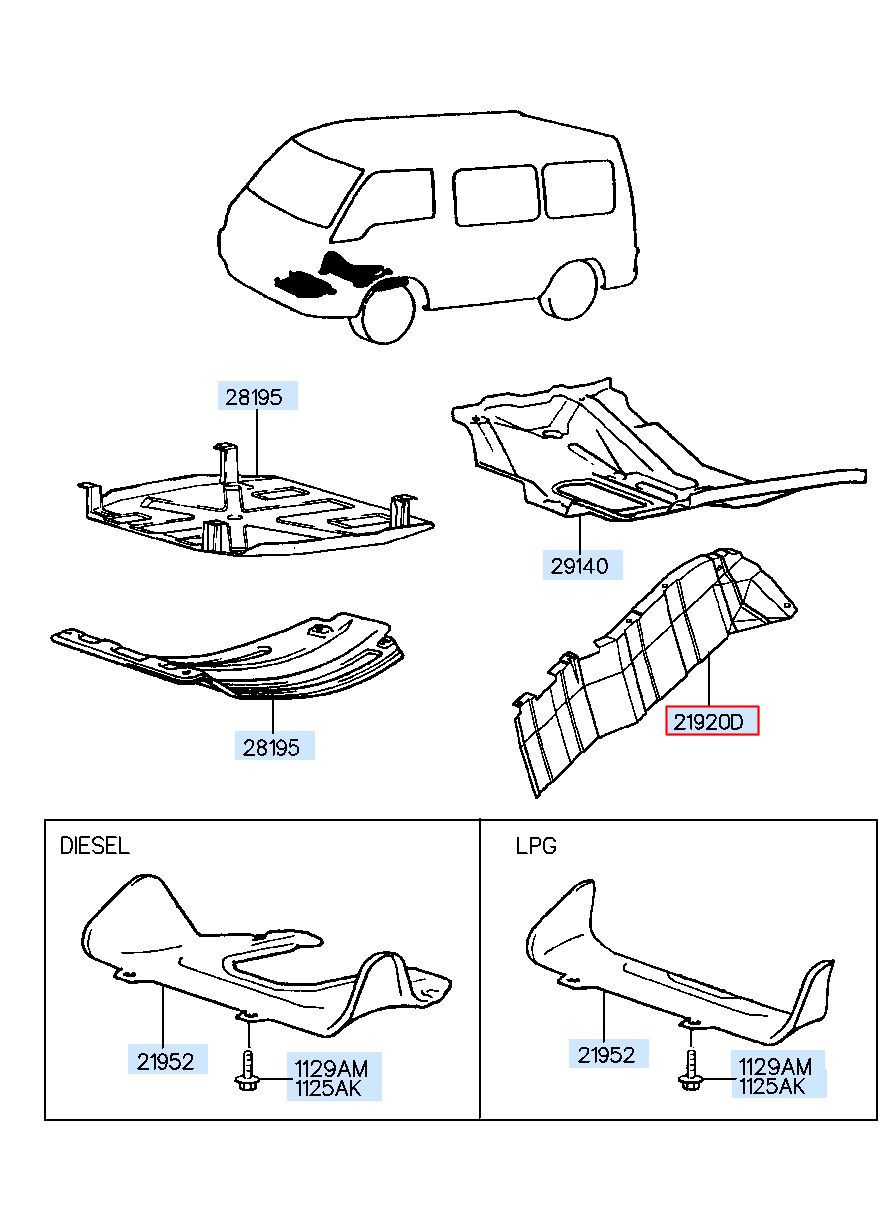 28195

29140

28195

21920D

DIESEL

21952

1129AM
1125AK

LPG

21952

1129AM
1125AK