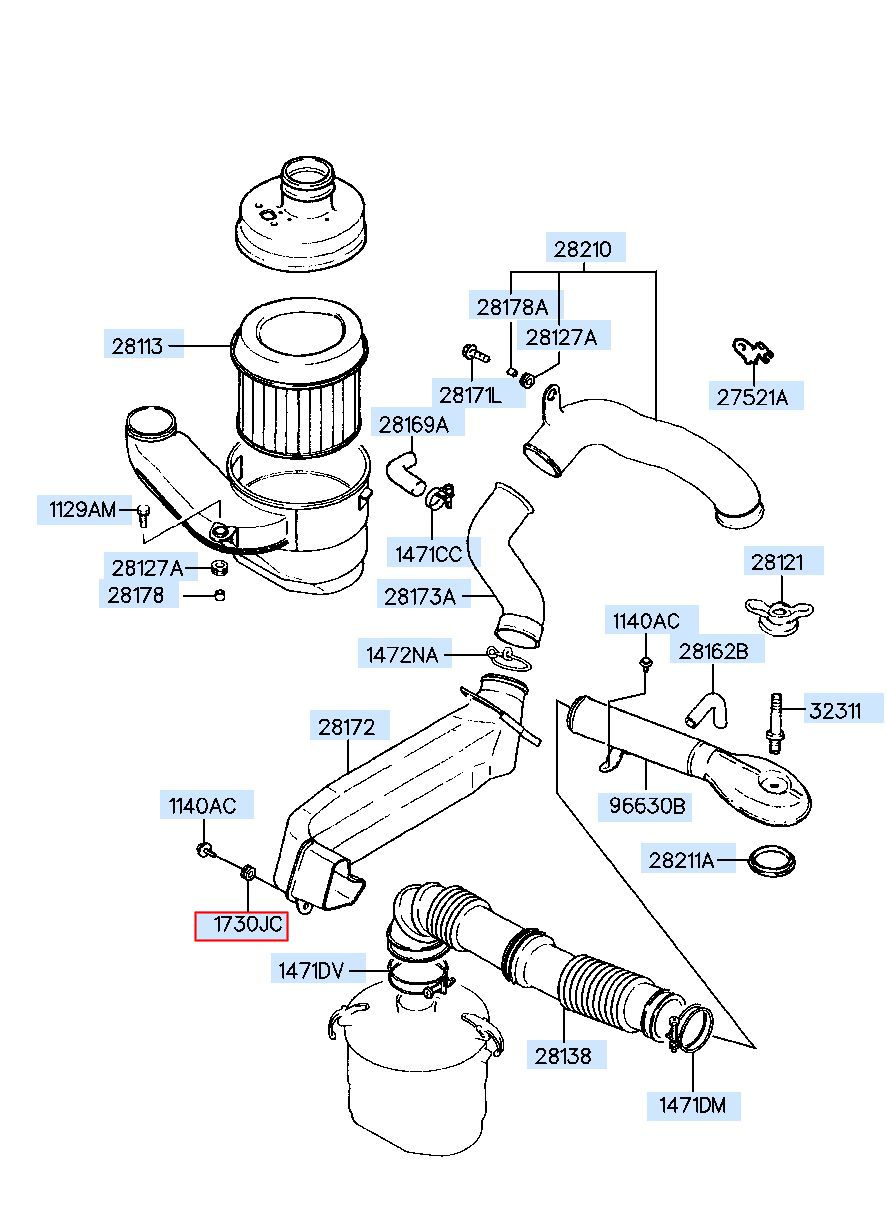 28210
28178A
28127A
28113
28171L
27521A
28169A
1129AM
1471CC
28127A
28121
28178
28173A
1140AC
1472NA
28162B
32311
28172
96630B
1140AC
28211A
1730JC
1471DV
28138
1471DM