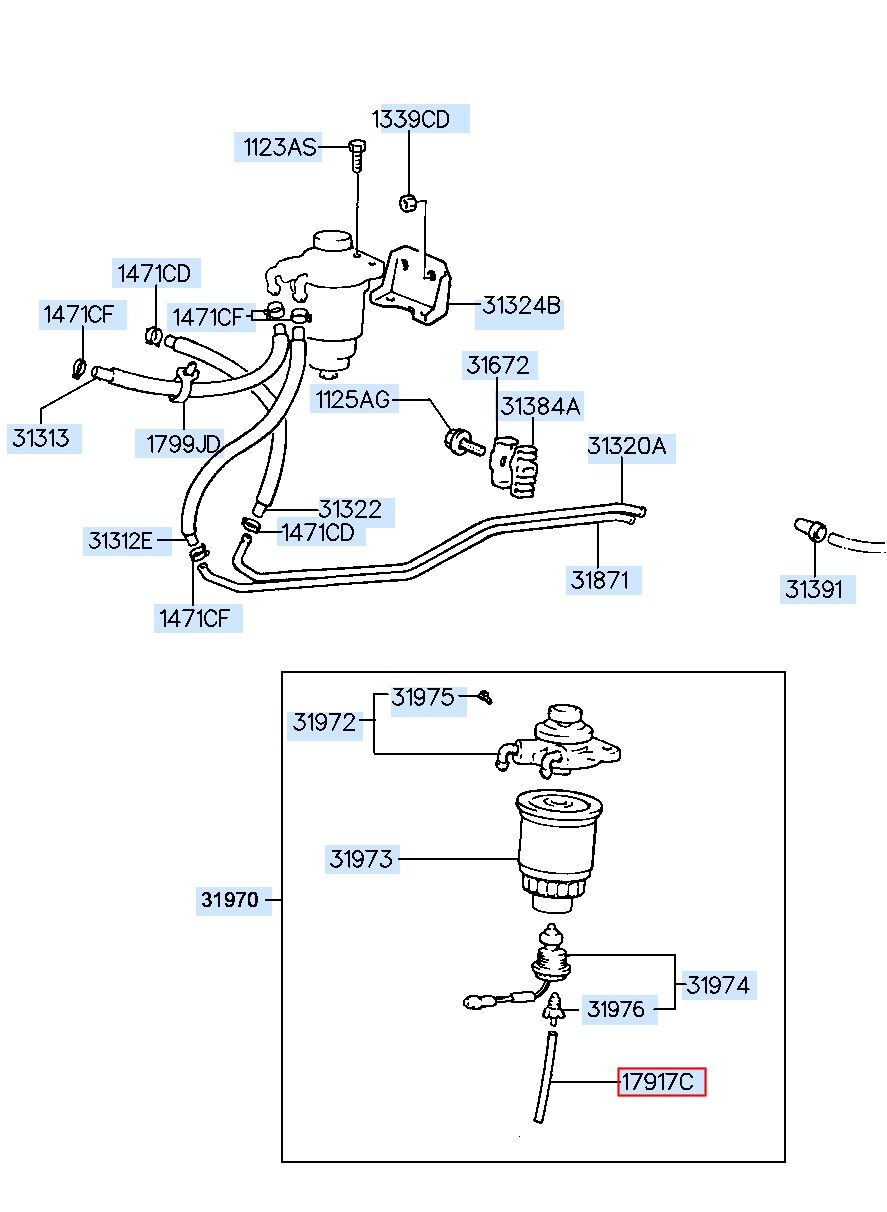 1339CD
1123AS
1471CD
1471CF
1471CF
31324B
31672
1125AG
31384A
31313
1799JD
31320A
31322
31312E
1471CD
31871
31391
1471CF
31975
31972
31973
31970
31974
31976
17917C