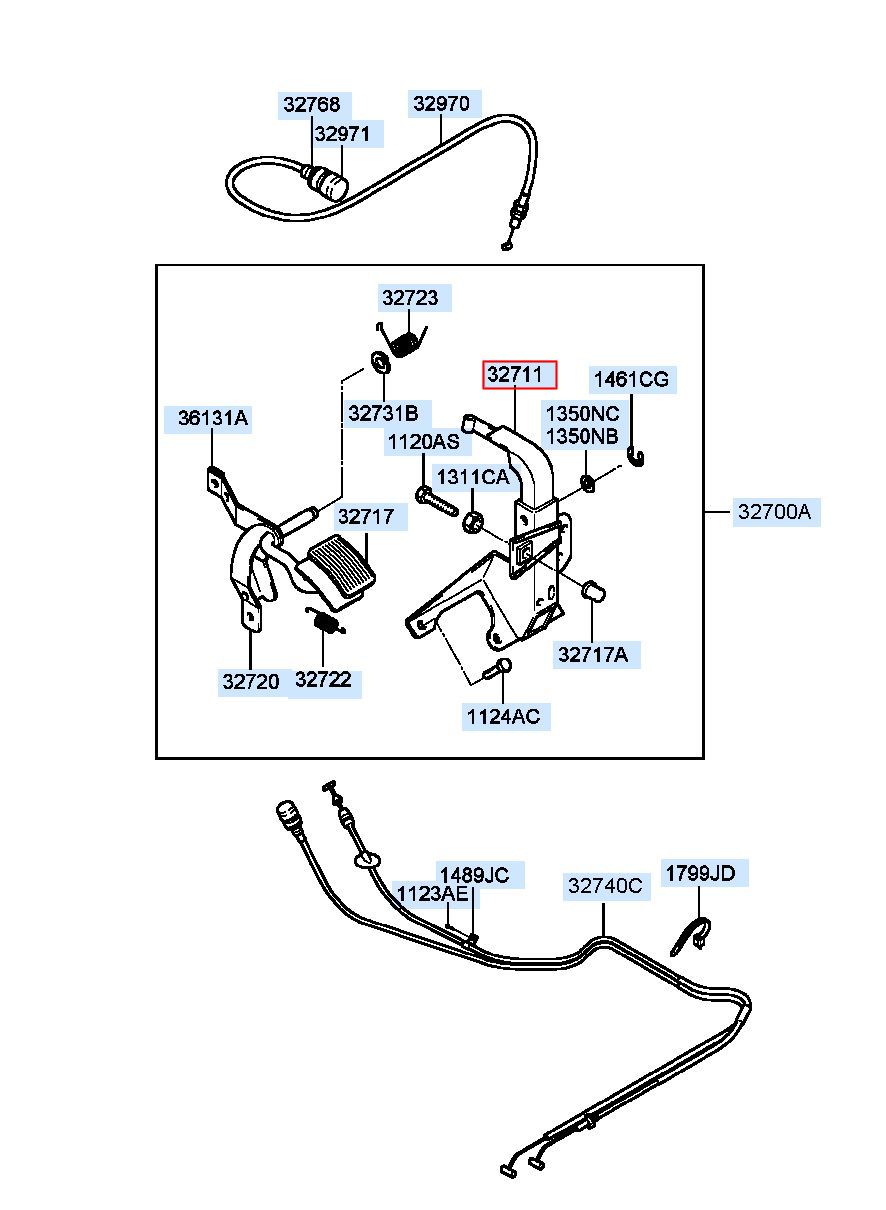 32768
32970
32971
32723
32711
1461CG
36131A
32731B
1350NC
1350NB
1120AS
1311CA
32717
32700A
32717A
32720
32722
1124AC
1489JC
1123AE
32740C
1799JD