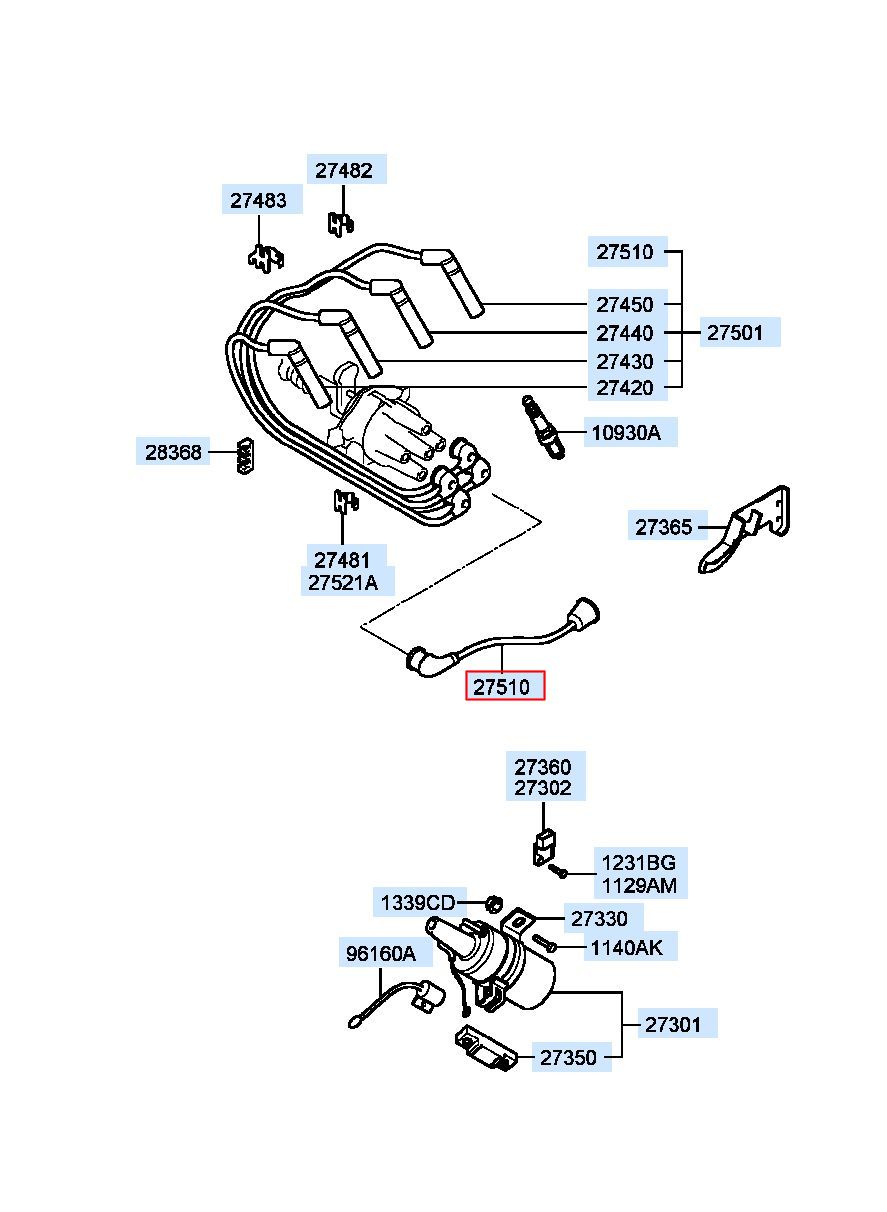 27482
27483
27510
27450
27440
27501
27430
27420
10930A
28368
27365
27481
27521A
27510
27360
27302
1231BG
1129AM
1339CD
27330
1140AK
96160A
27301
27350