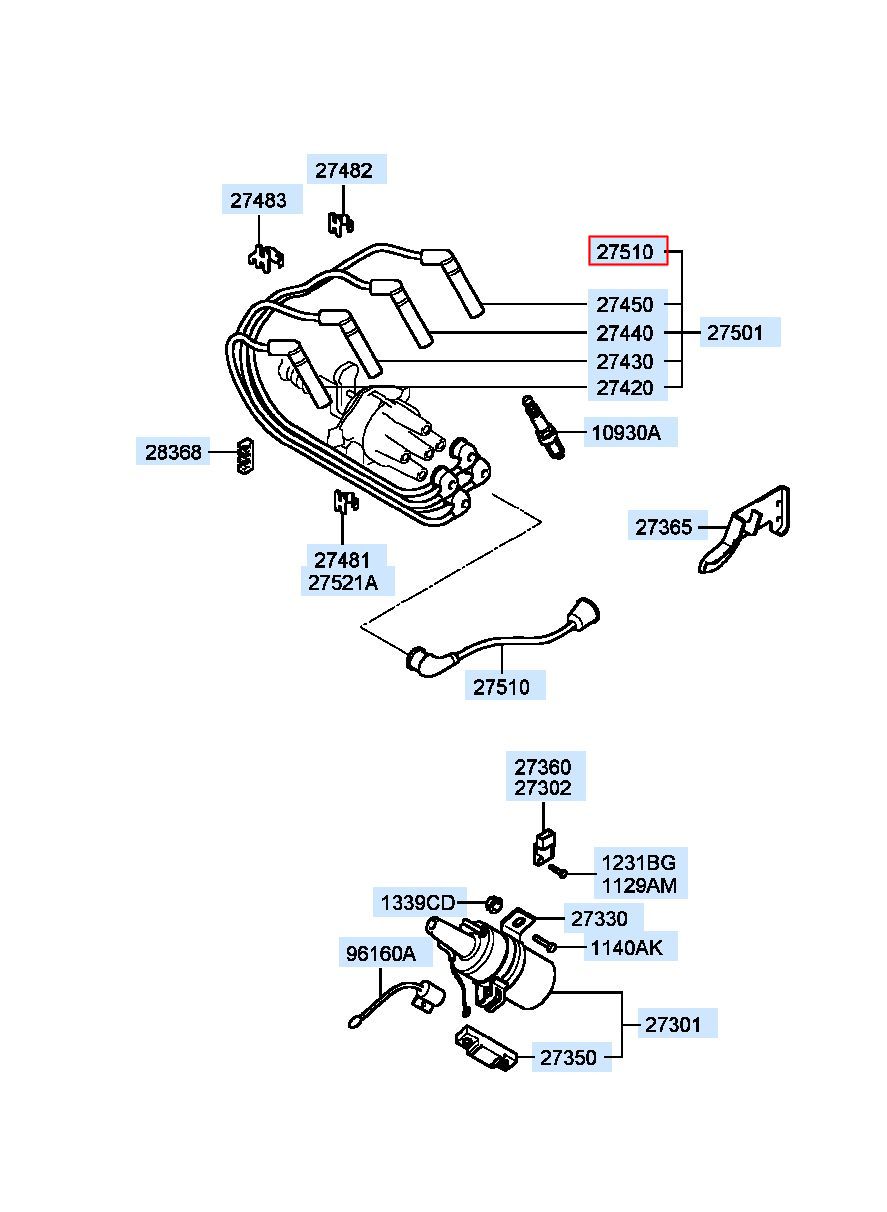 27482
27483
27510
27450
27440
27501
27430
27420
10930A
28368
27365
27481
27521A
27510
27360
27302
1231BG
1129AM
1339CD
27330
1140AK
96160A
27301
27350