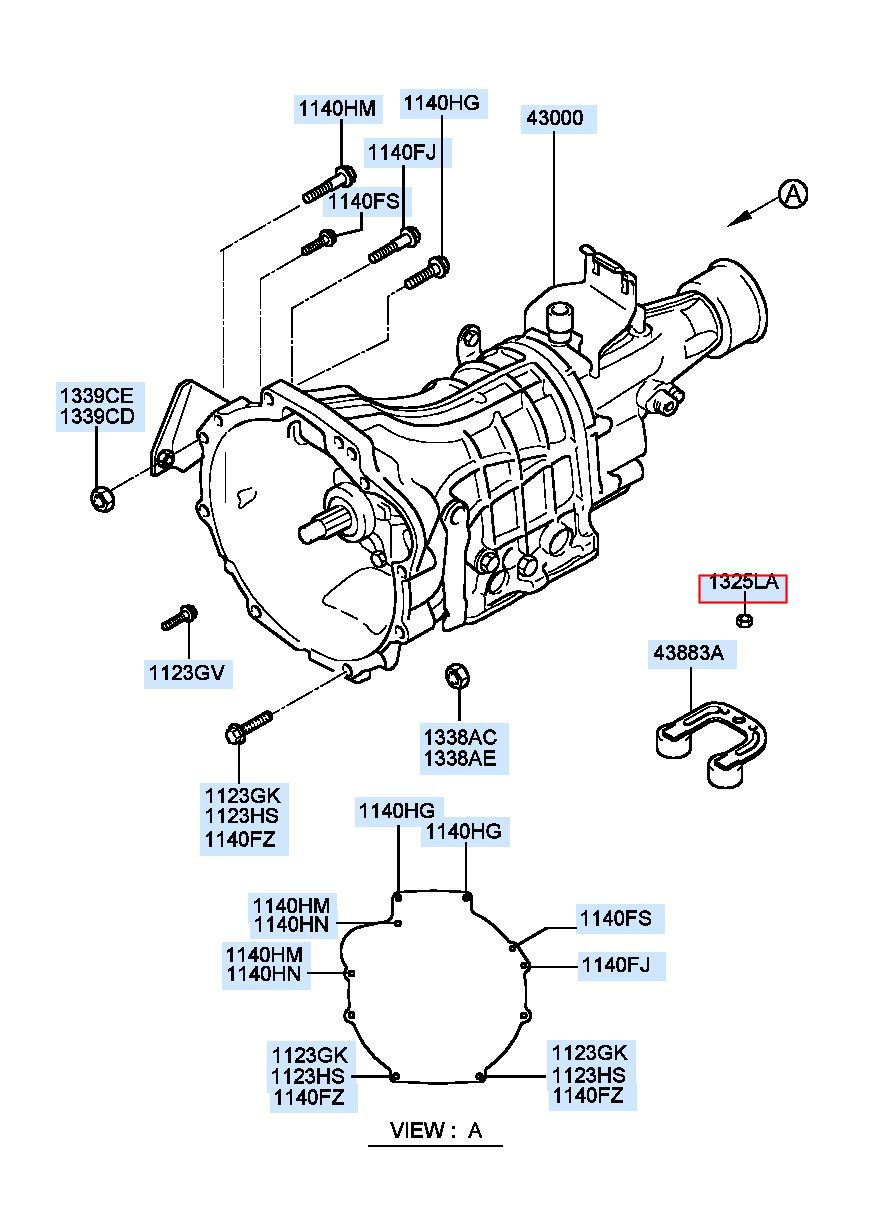 1140HM
1140HG
43000
1140FJ
1140FS
A
1339CE
1339CD
1325LA
43883A
1123GV
1338AC
1338AE
1123GK
1123HS
1140FZ
1140HG
1140HG
1140HM
1140HN
1140FS
1140HM
1140HN
1140FJ
1123GK
1123HS
1140FZ
1123GK
1123HS
1140FZ
VIEW : A