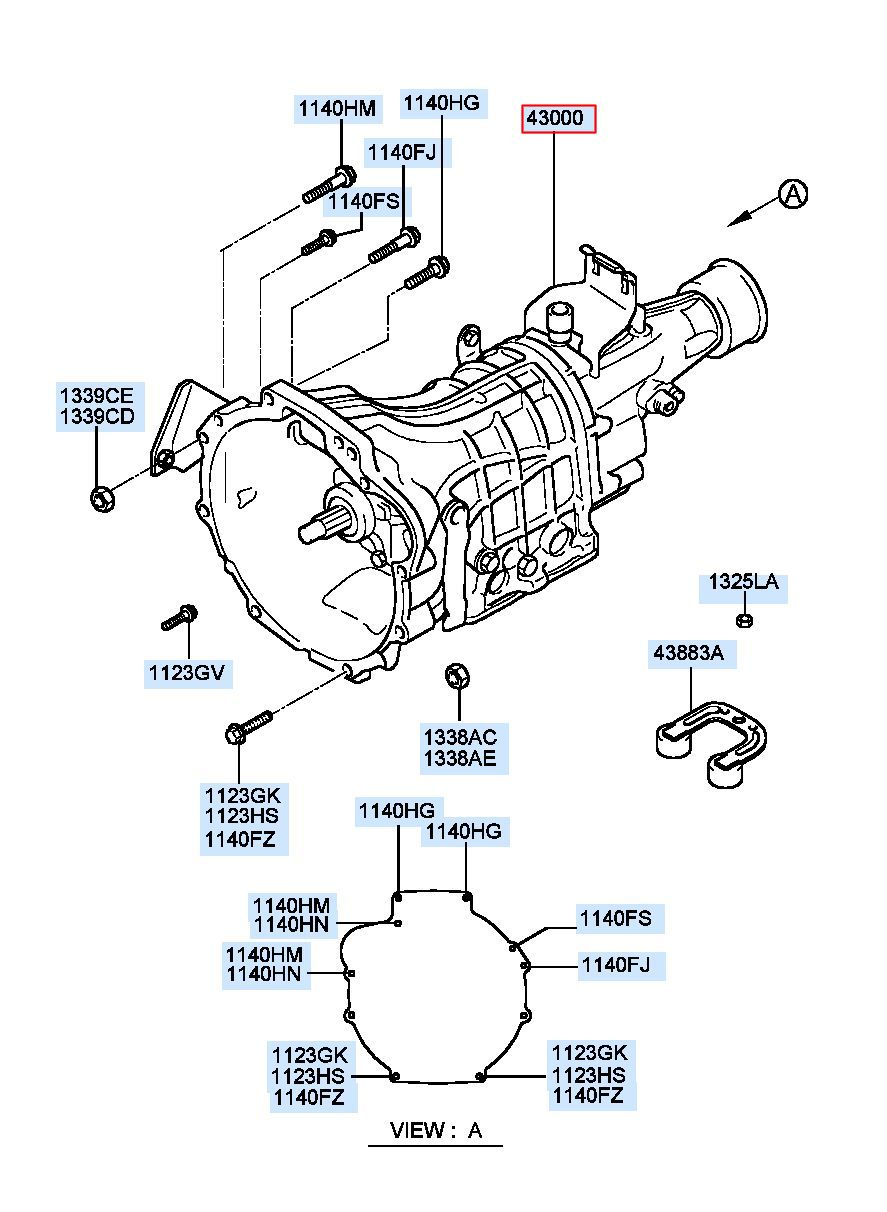 1140HM
1140HG
43000
1140FJ
1140FS
A
1339CE
1339CD
1325LA
43883A
1123GV
1338AC
1338AE
1123GK
1123HS
1140FZ
1140HG
1140HG
1140HM
1140HN
1140FS
1140HM
1140HN
1140FJ
1123GK
1123HS
1140FZ
1123GK
1123HS
1140FZ
VIEW : A