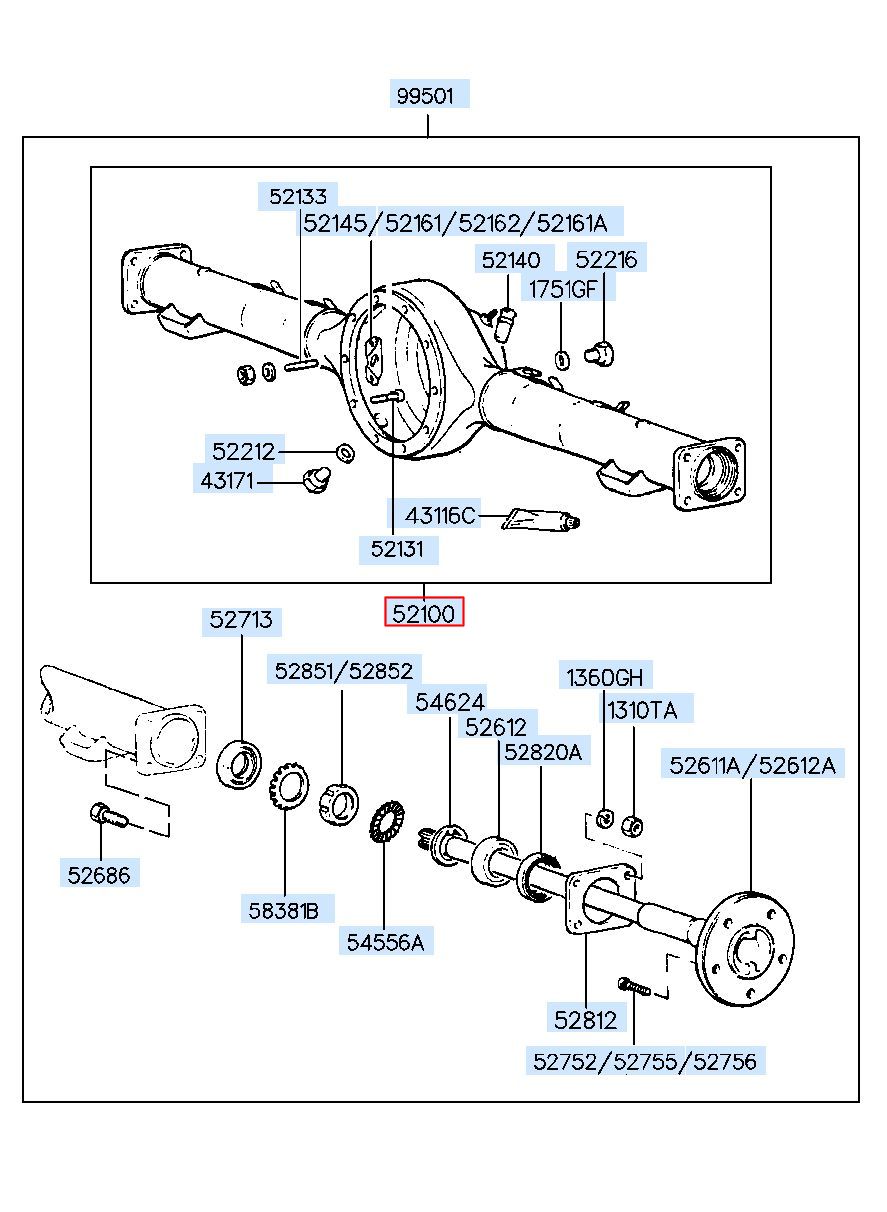 99501

52133
52145/52161/52162/52161A
52140
52216
1751GF
52212
43171
43116C
52131

52100

52713
52851/52852
54624
52612
52820A
1360GH
1310TA
52611A/52612A
52686
58381B
54556A
52812
52752/52755/52756