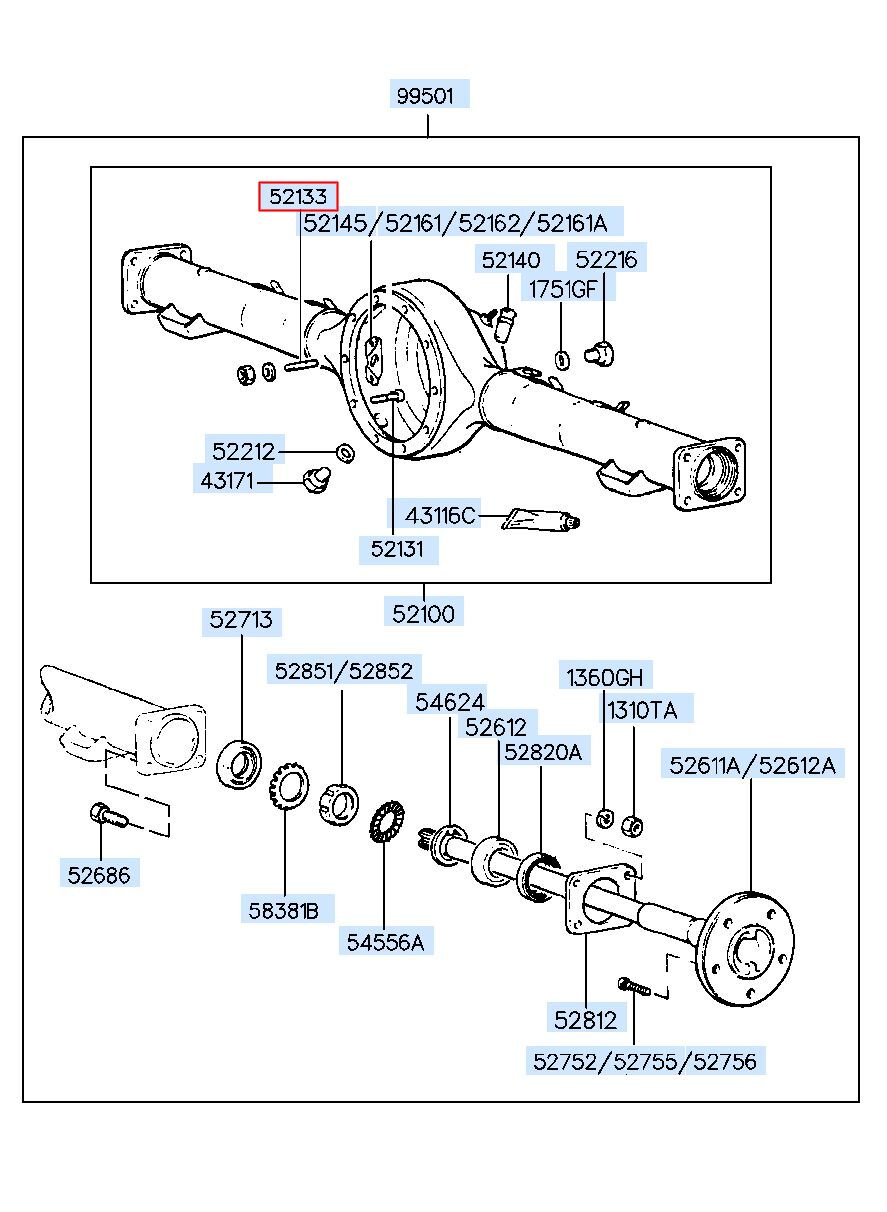 99501

52133
52145/52161/52162/52161A
52140
52216
1751GF
52212
43171
43116C
52131
52100

52713
52851/52852
54624
52612
52820A
1360GH
1310TA
52611A/52612A
52686
58381B
54556A
52812
52752/52755/52756