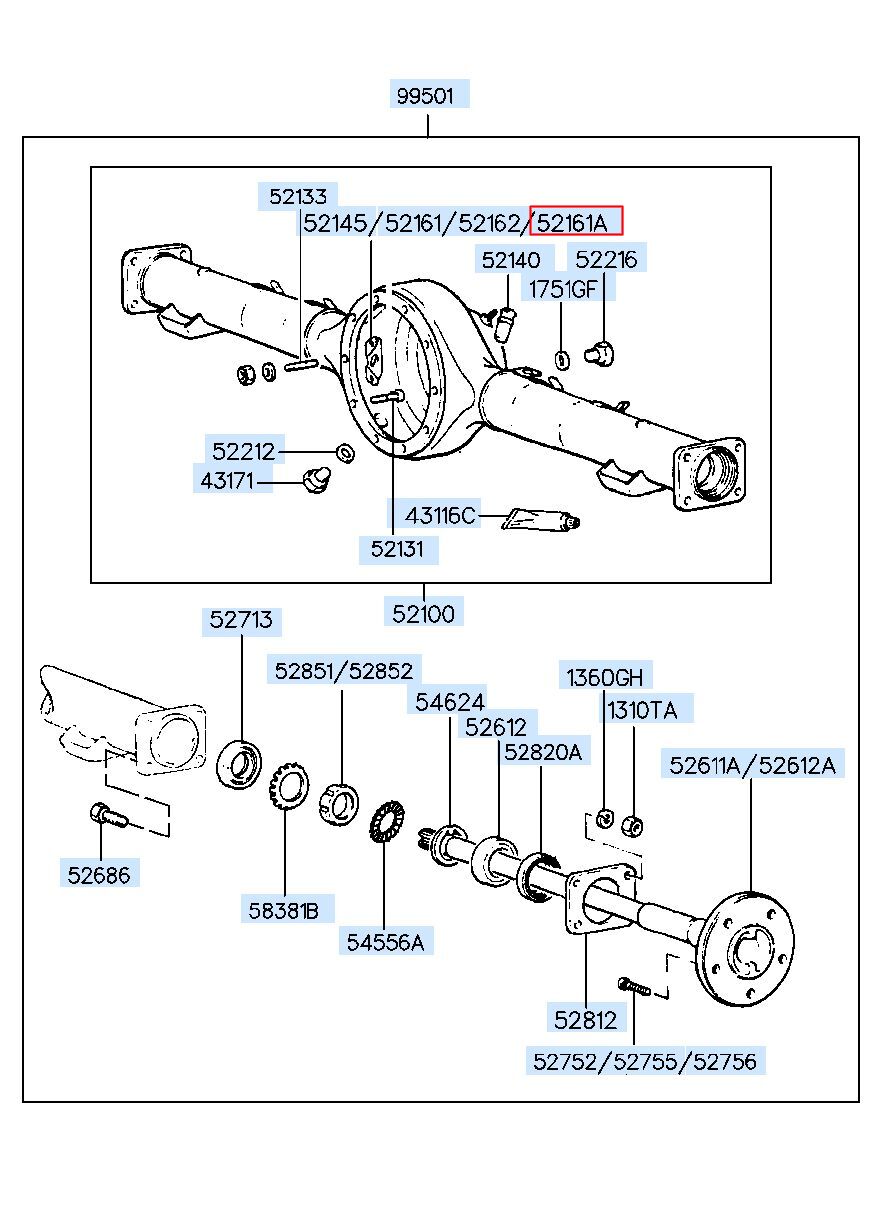 99501

52133
52145/52161/52162/52161A
52140
52216
1751GF
52212
43171
43116C
52131

52100

52713
52851/52852
54624
52612
52820A
1360GH
1310TA
52611A/52612A
52686
58381B
54556A
52812
52752/52755/52756