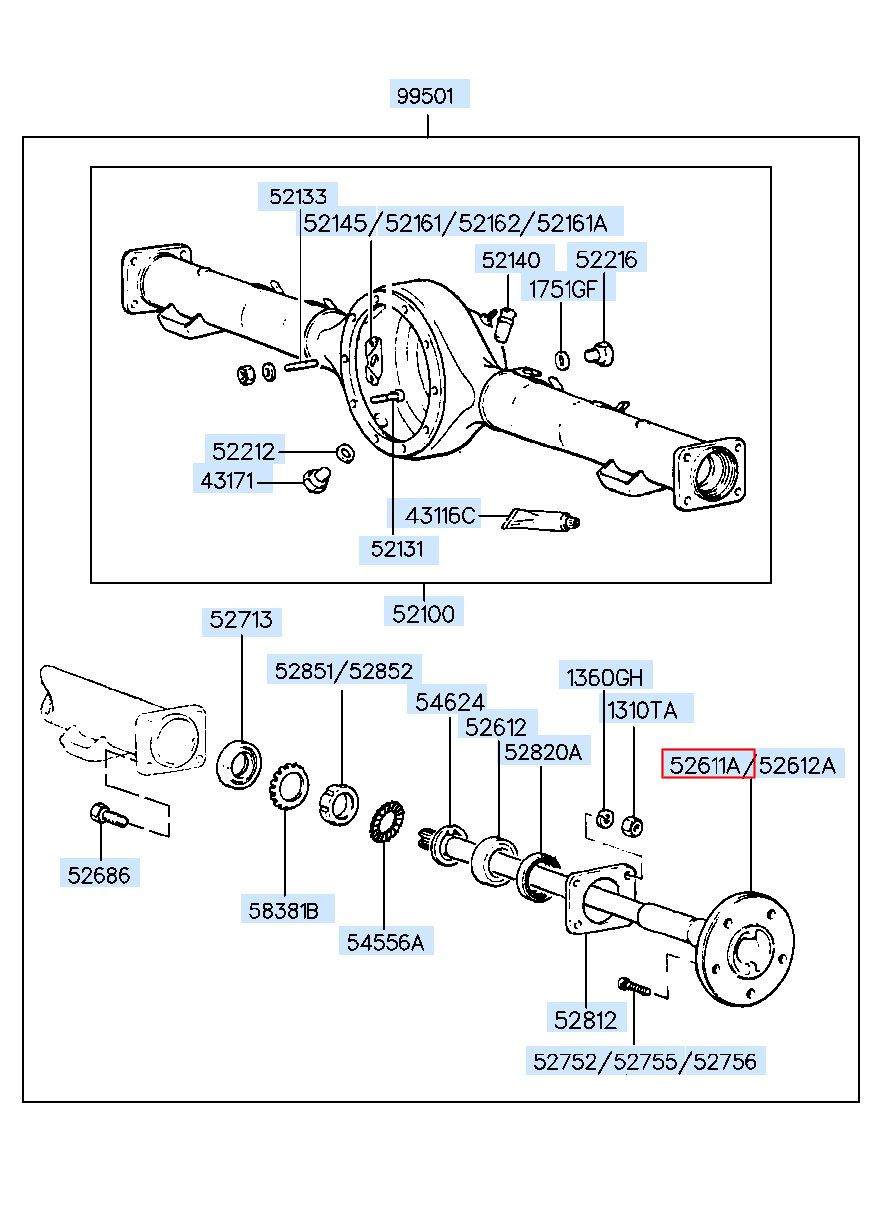 99501

52133
52145/52161/52162/52161A
52140
52216
1751GF
52212
43171
43116C
52131

52100

52713
52851/52852
54624
52612
52820A
1360GH
1310TA
52611A/52612A
52686
58381B
54556A
52812
52752/52755/52756