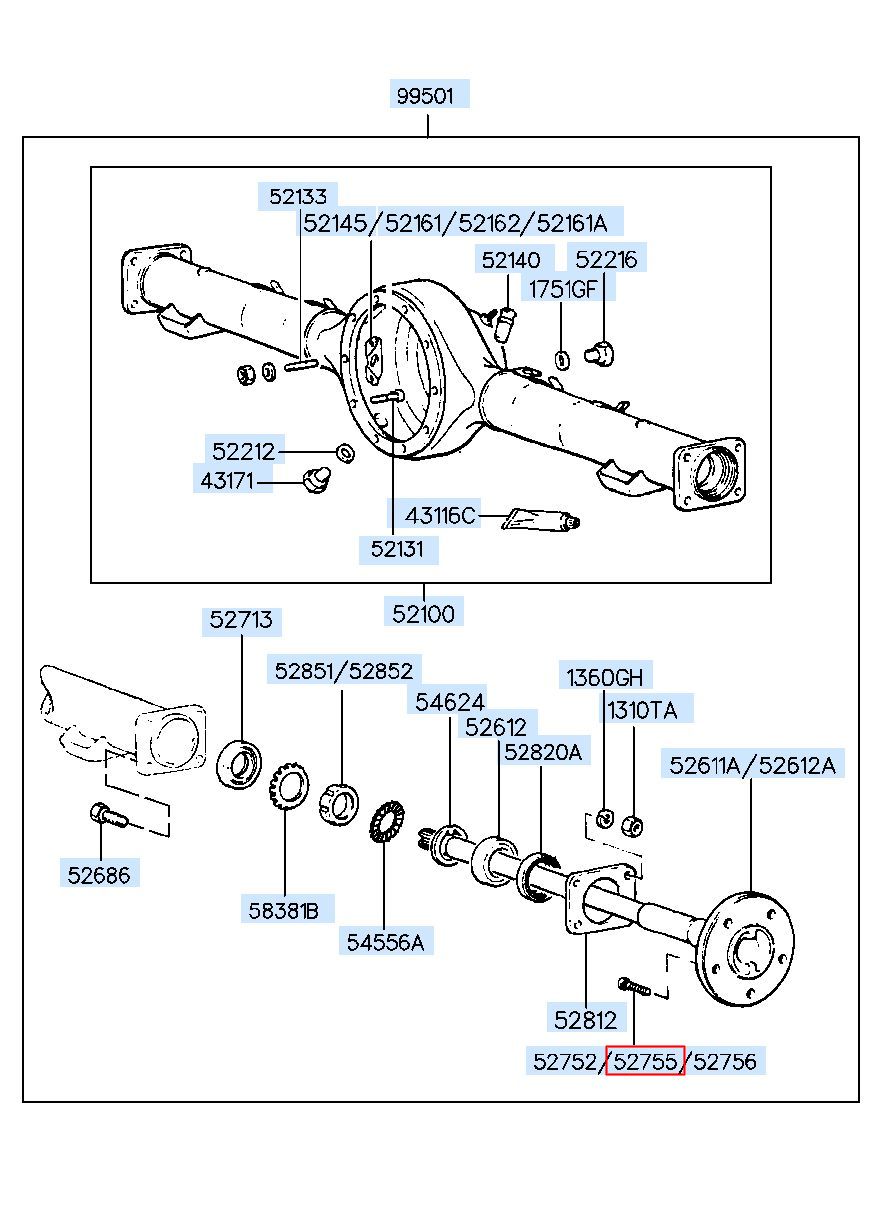 99501

52133
52145/52161/52162/52161A
52140
52216
1751GF
52212
43171
43116C
52131

52100

52713
52851/52852
54624
52612
52820A
1360GH
1310TA
52611A/52612A
52686
58381B
54556A
52812
52752/52755/52756