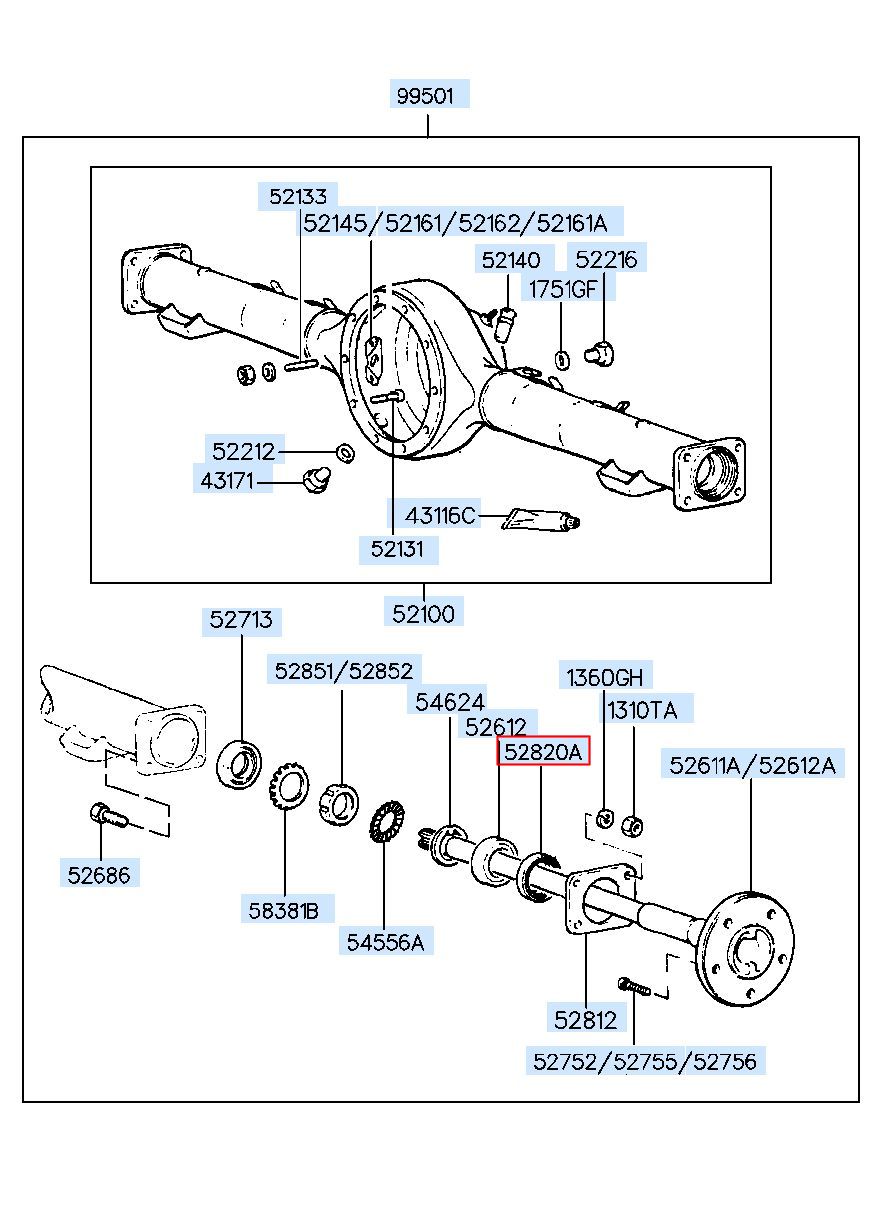 99501

52133
52145/52161/52162/52161A
52140
52216
1751GF
52212
43171
43116C
52131
52100

52713
52851/52852
54624
52612
52820A
1360GH
1310TA
52611A/52612A
52686
58381B
54556A
52812
52752/52755/52756