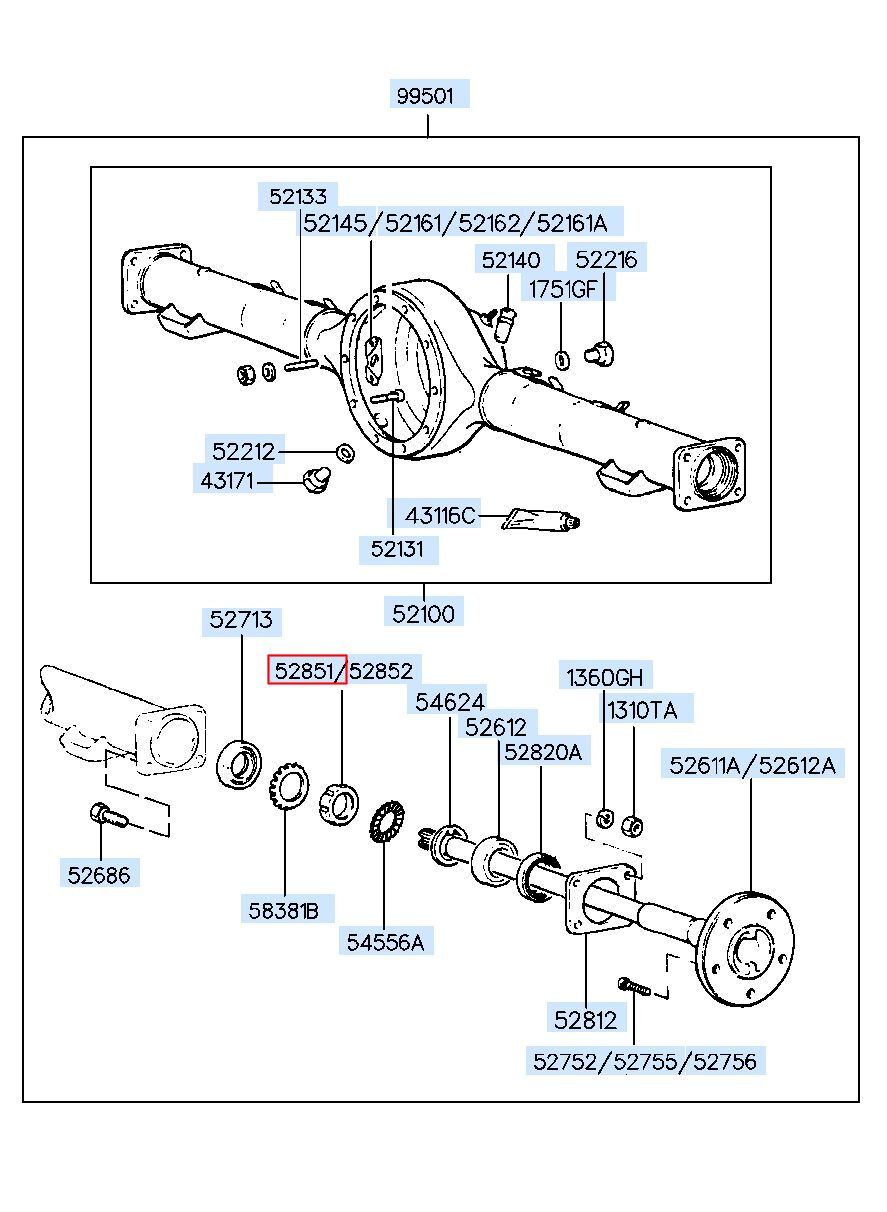 99501

52133
52145/52161/52162/52161A
52140
52216
1751GF
52212
43171
43116C
52131

52100

52713
52851/52852
54624
52612
52820A
1360GH
1310TA
52611A/52612A
52686
58381B
54556A
52812
52752/52755/52756