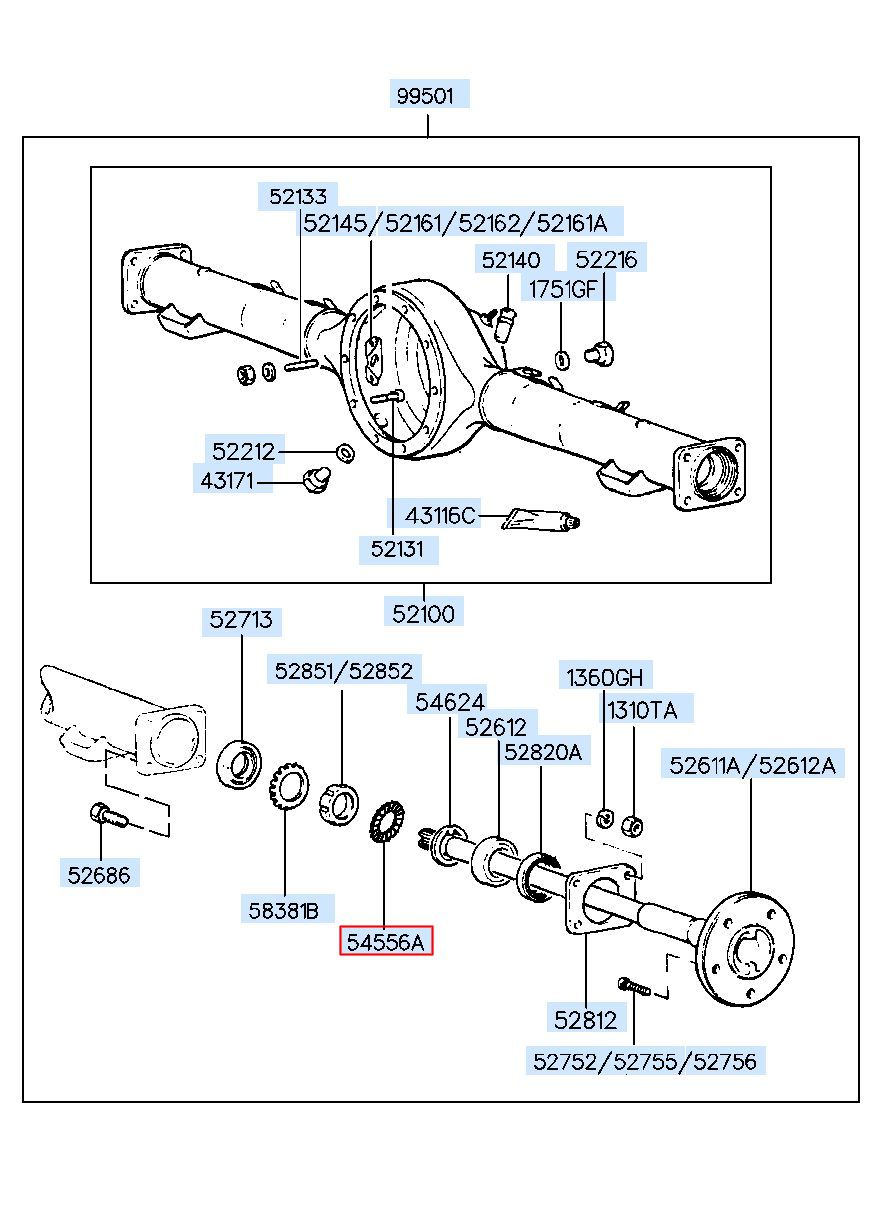 99501

52133
52145/52161/52162/52161A
52140
52216
1751GF
52212
43171
43116C
52131
52100

52713
52851/52852
54624
52612
52820A
1360GH
1310TA
52611A/52612A
52686
58381B
54556A
52812
52752/52755/52756