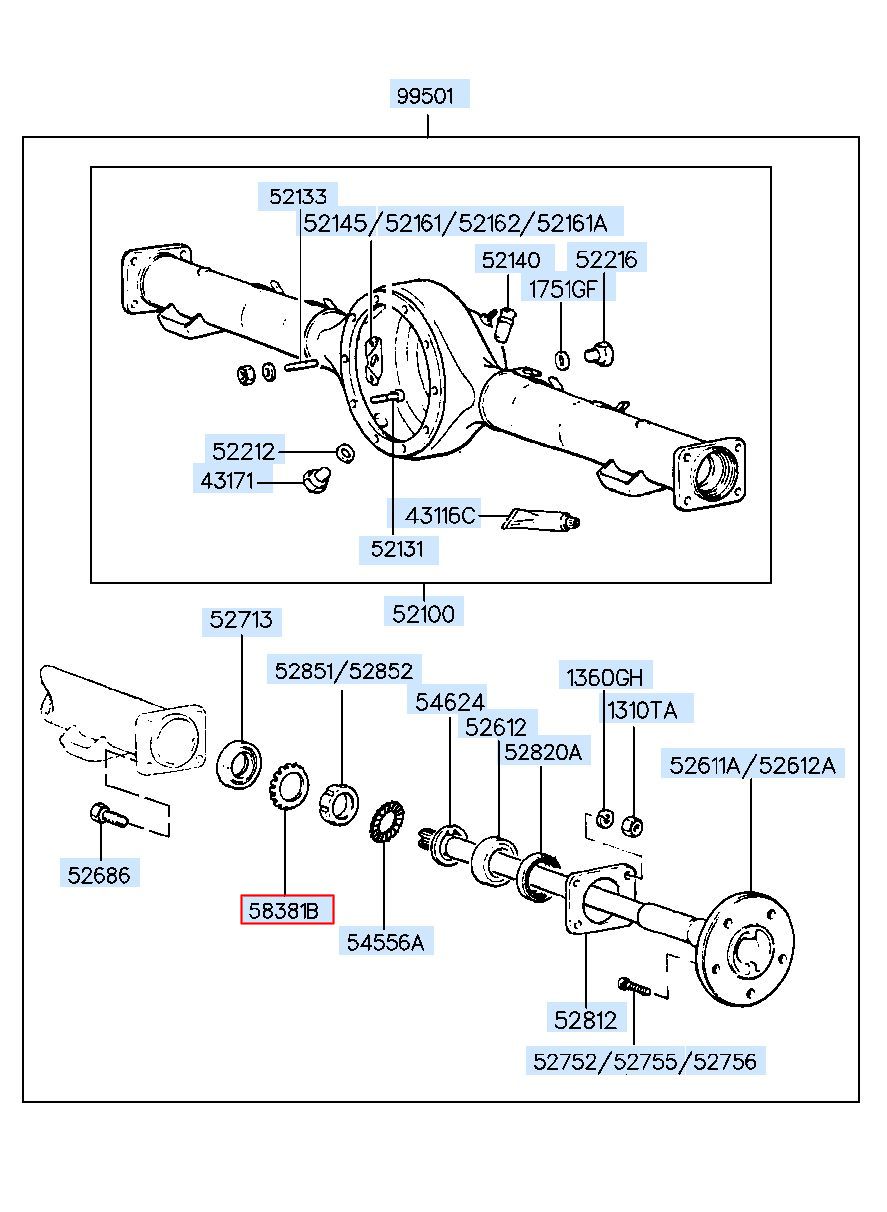 99501

52133
52145/52161/52162/52161A
52140
52216
1751GF
52212
43171
43116C
52131
52100

52713
52851/52852
54624
52612
52820A
1360GH
1310TA
52611A/52612A
52686
58381B
54556A
52812
52752/52755/52756