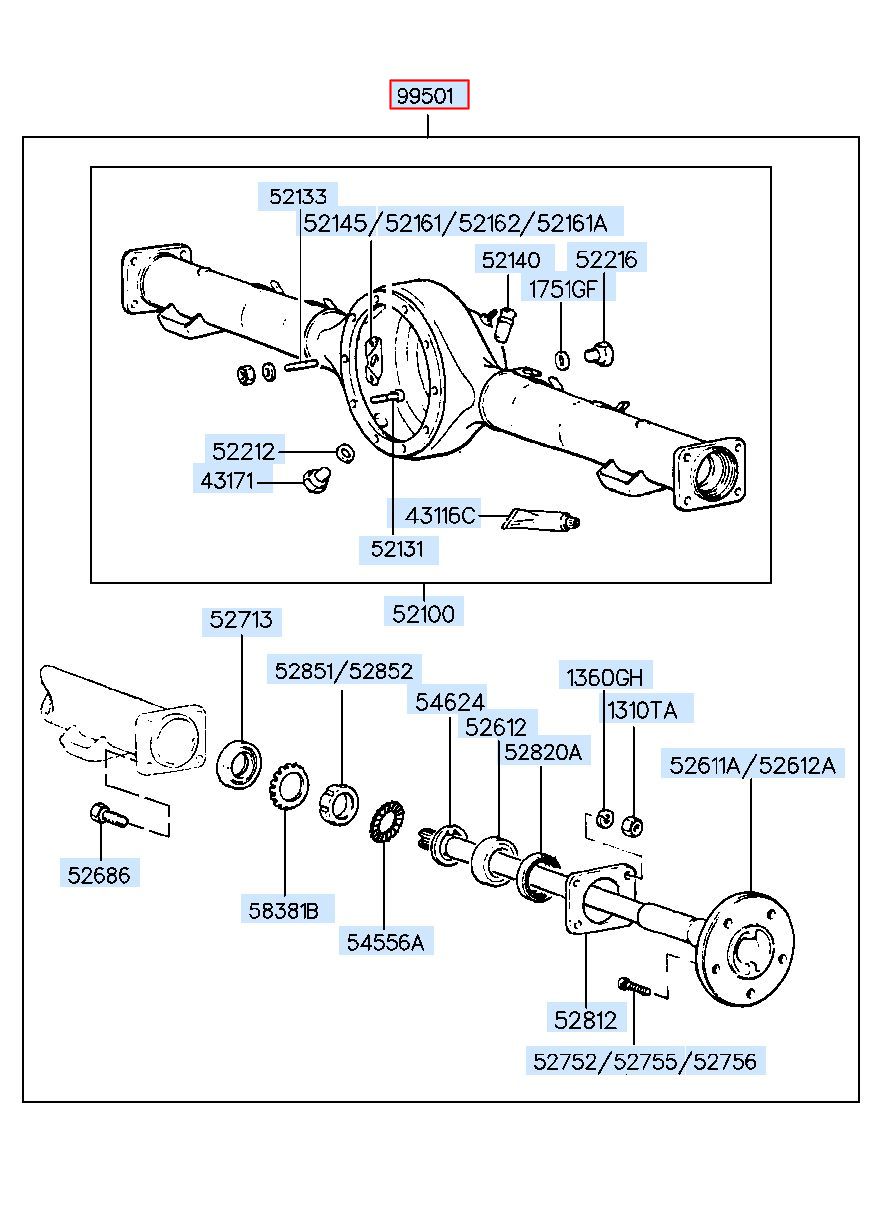 99501

52133
52145/52161/52162/52161A
52140
52216
1751GF
52212
43171
43116C
52131
52100

52713
52851/52852
54624
52612
52820A
1360GH
1310TA
52611A/52612A
52686
58381B
54556A
52812
52752/52755/52756