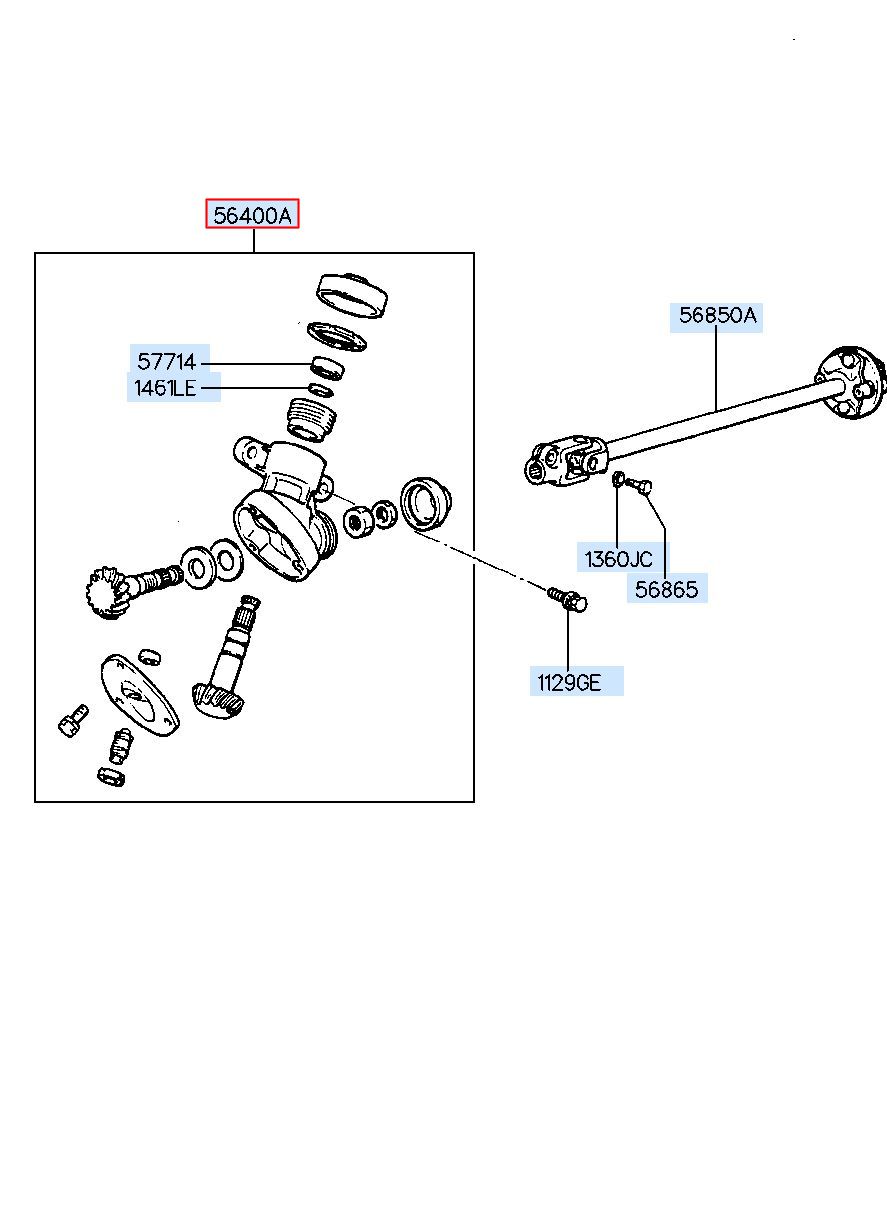 56400A

57714

1461LE

56850A

1360JC

56865

1129GE