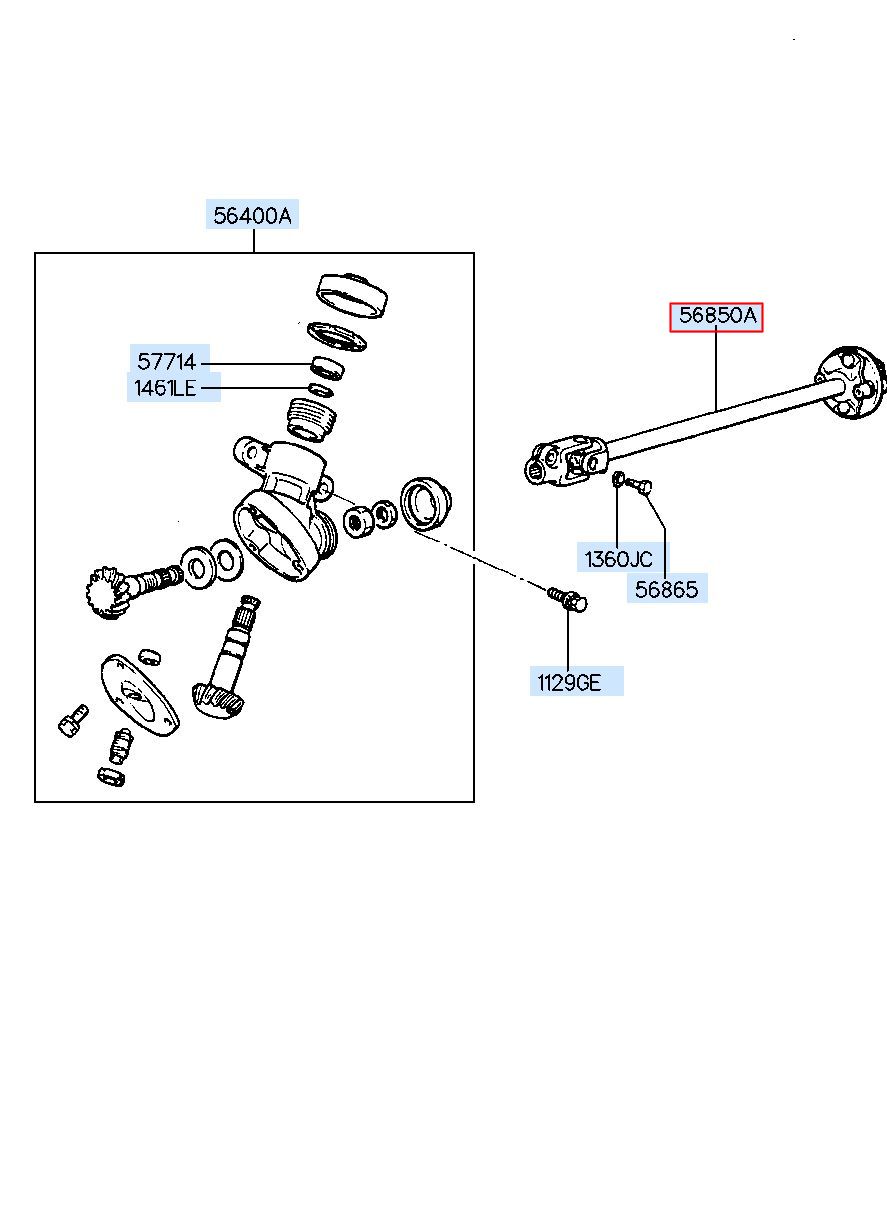 56400A

57714

1461LE

56850A

1360JC

56865

1129GE