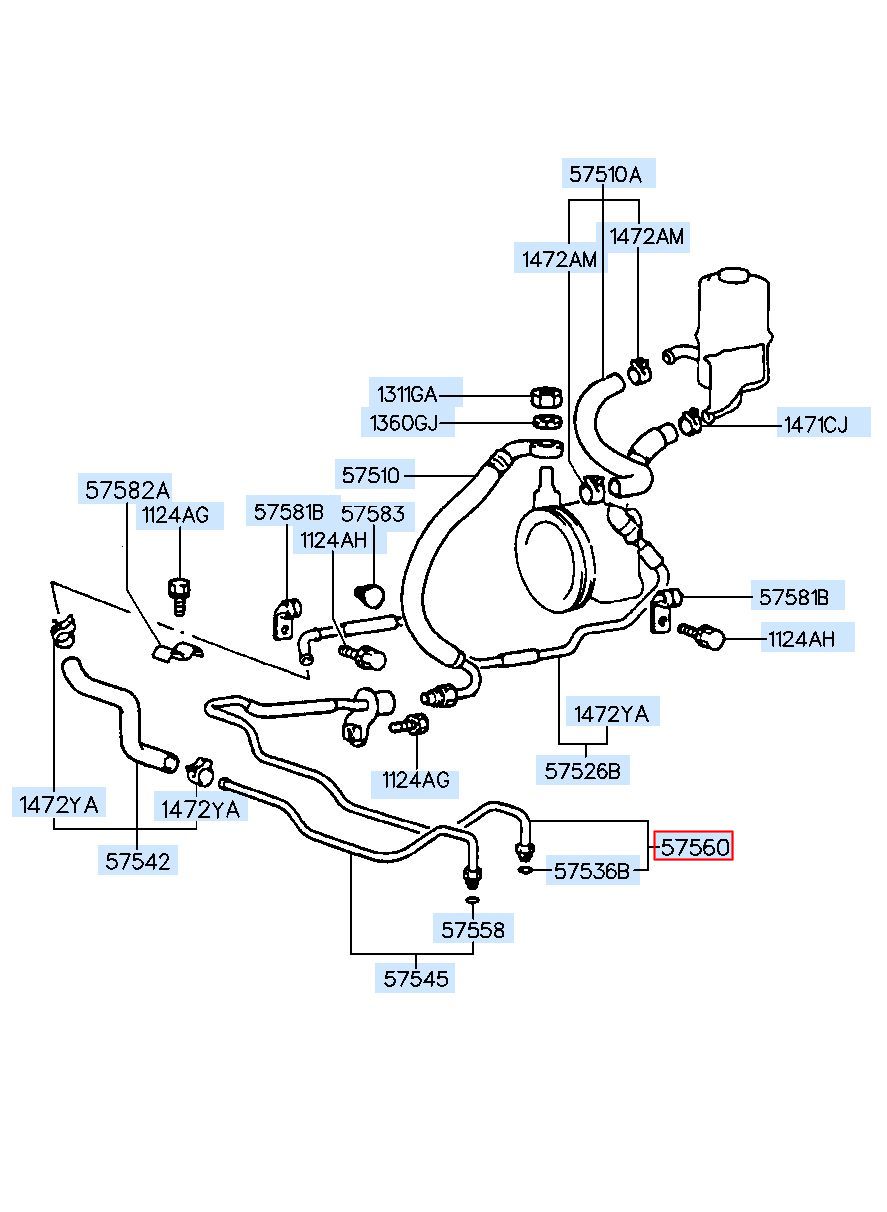 57510A
1472AM
1472AM
1311GA
1360GJ
1471CJ
57510
57582A
1124AG
57581B
57583
1124AH
57581B
1124AH
1472YA
57526B
1124AG
1472YA
1472YA
57542
57560
57536B
57558
57545