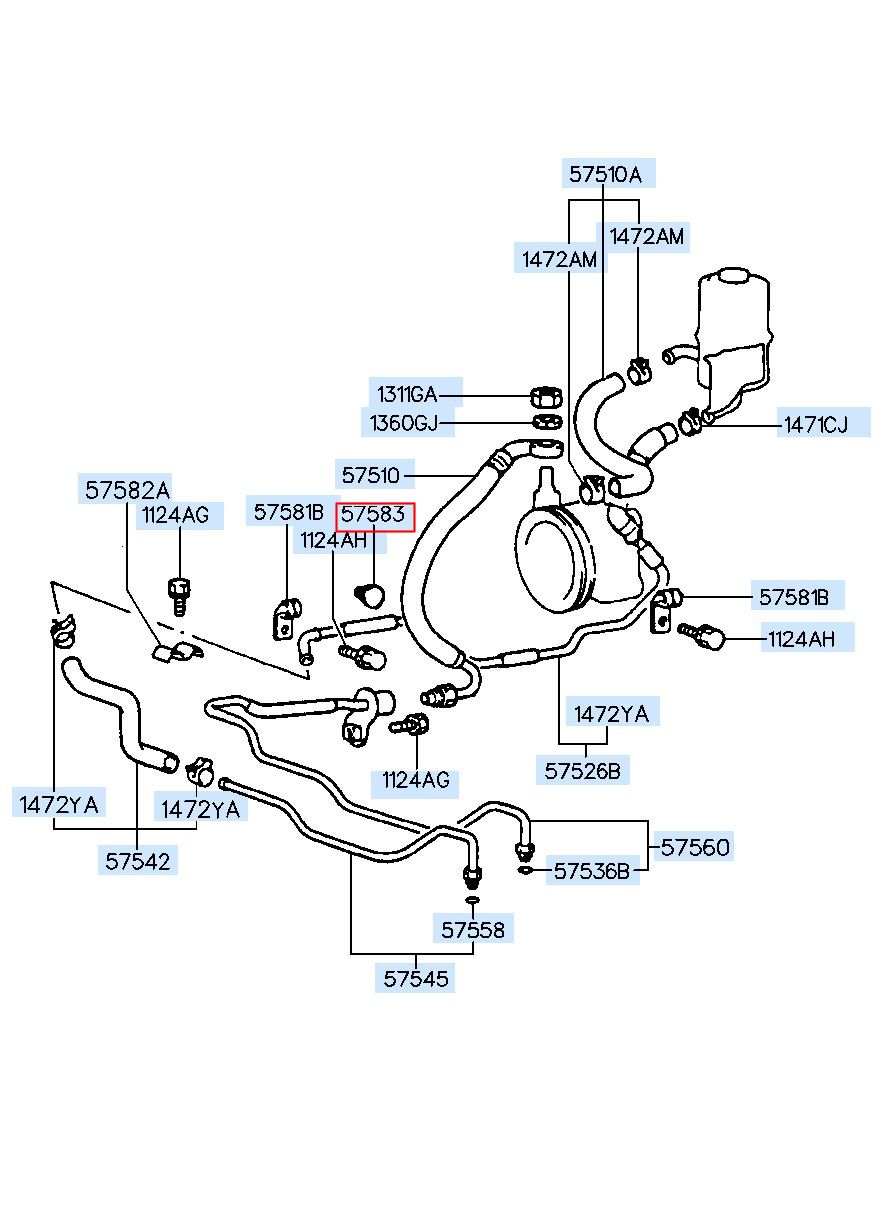 57510A
1472AM
1472AM
1311GA
1360GJ
1471CJ
57510
57582A
1124AG
57581B
57583
1124AH
57581B
1124AH
1472YA
57526B
1124AG
1472YA
1472YA
57542
57560
57536B
57558
57545