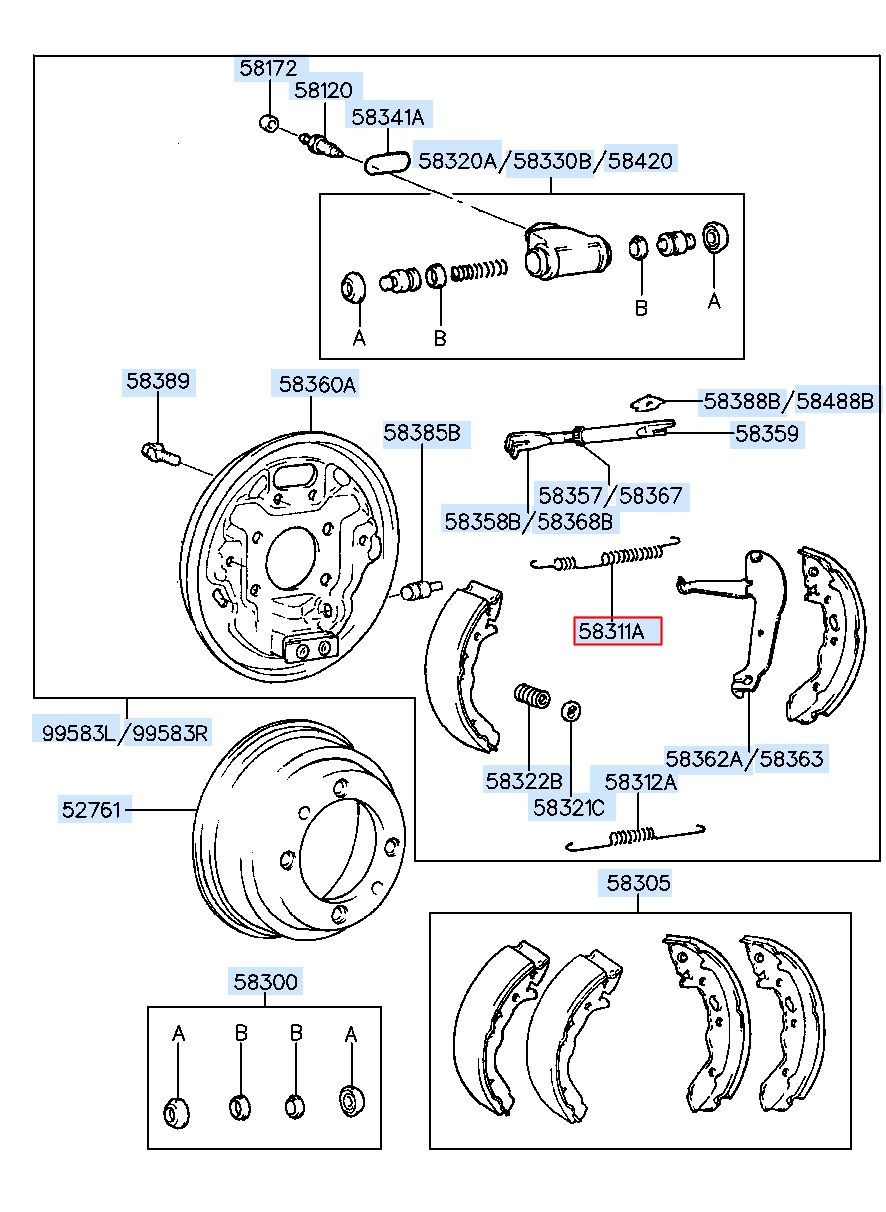 58172
58120
58341A
58320A/58330B/58420
A
B
B
A
58389
58360A
58385B
58388B/58488B
58359
58357/58367
58358B/58368B
58311A
99583L/99583R
52761
58322B
58321C
58312A
58362A/58363
58305
58300
A
B
B
A