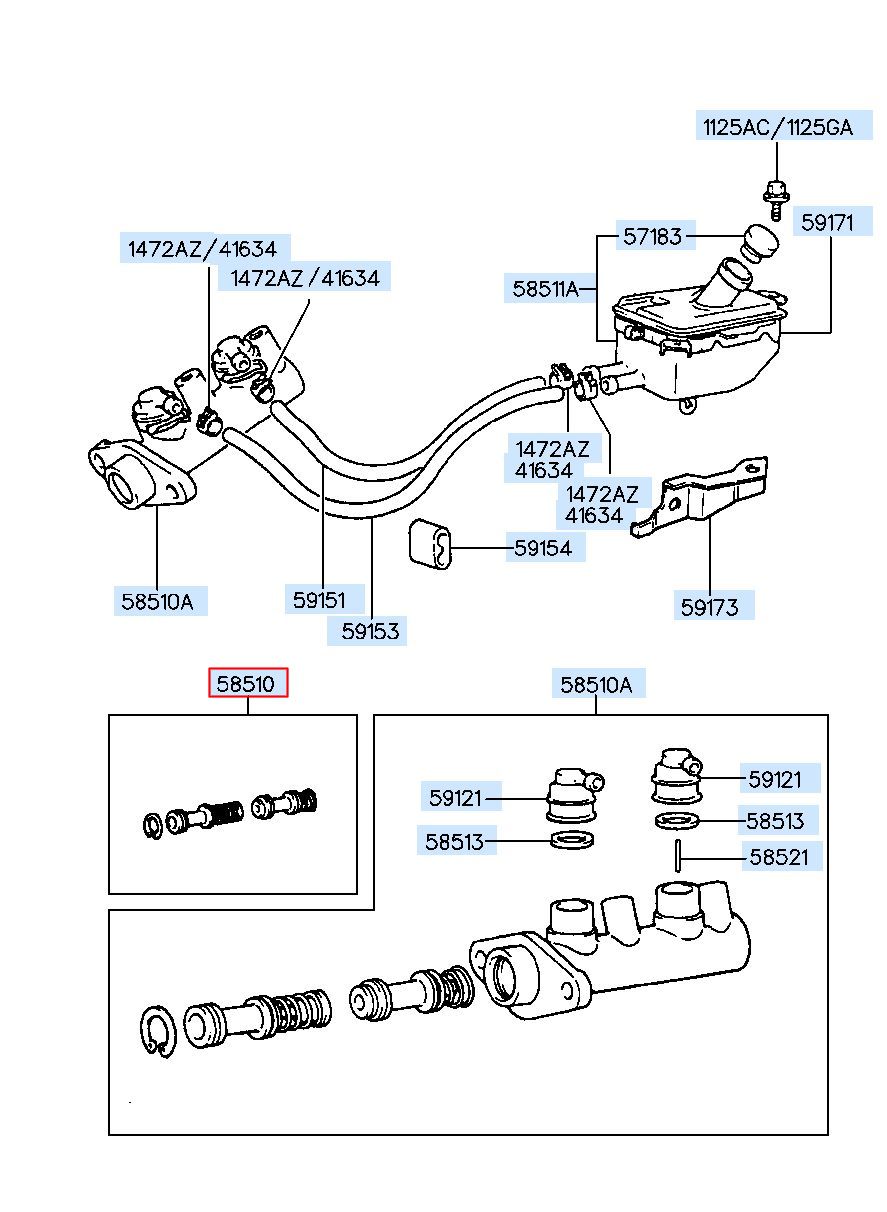 1125AC/1125GA

1472AZ/41634

1472AZ/41634

57183

59171

58511A

1472AZ
41634

1472AZ
41634

59154

58510A

59151

59153

59173

58510

58510A

59121

59121

58513

58513

58521