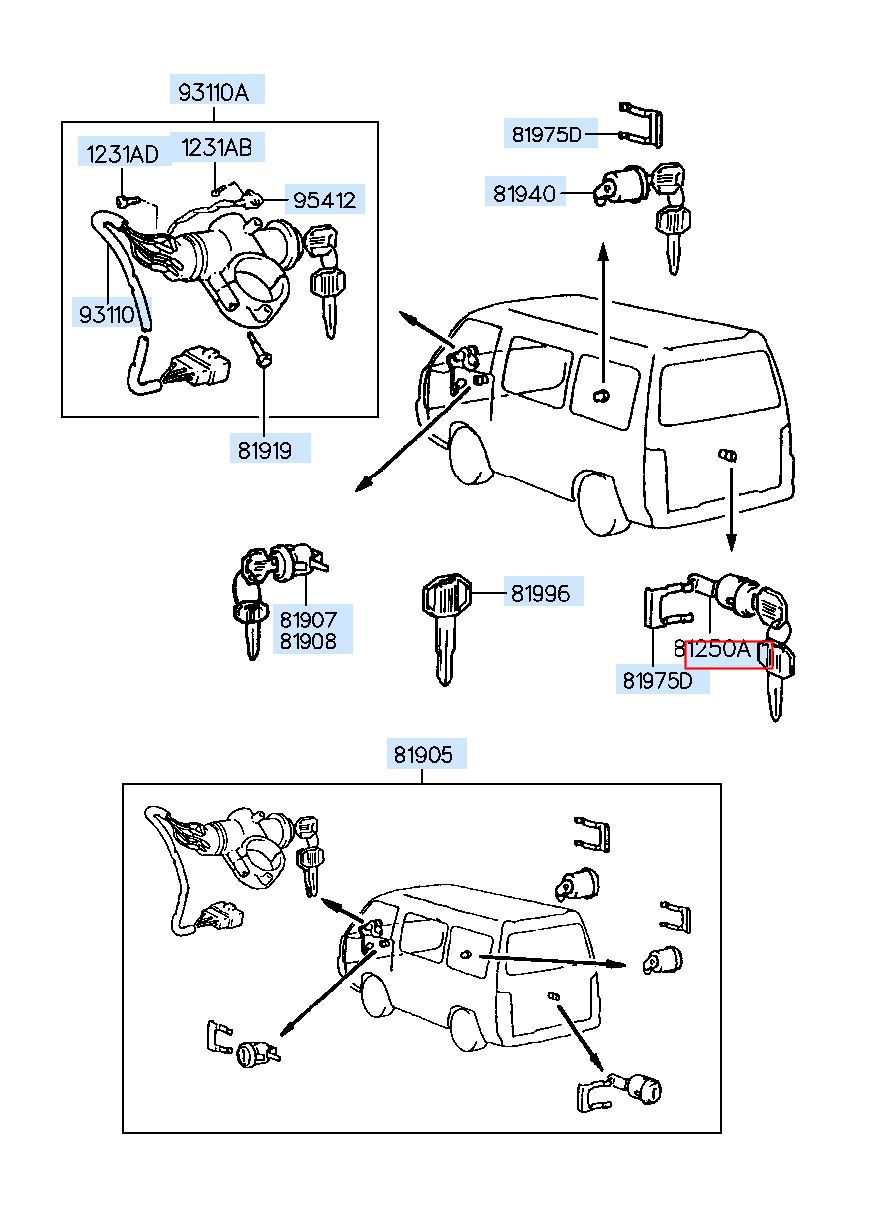 93110A

1231AD

1231AB

95412

93110

81919

81975D

81940

81907
81908

81996

81250A

81975D

81905