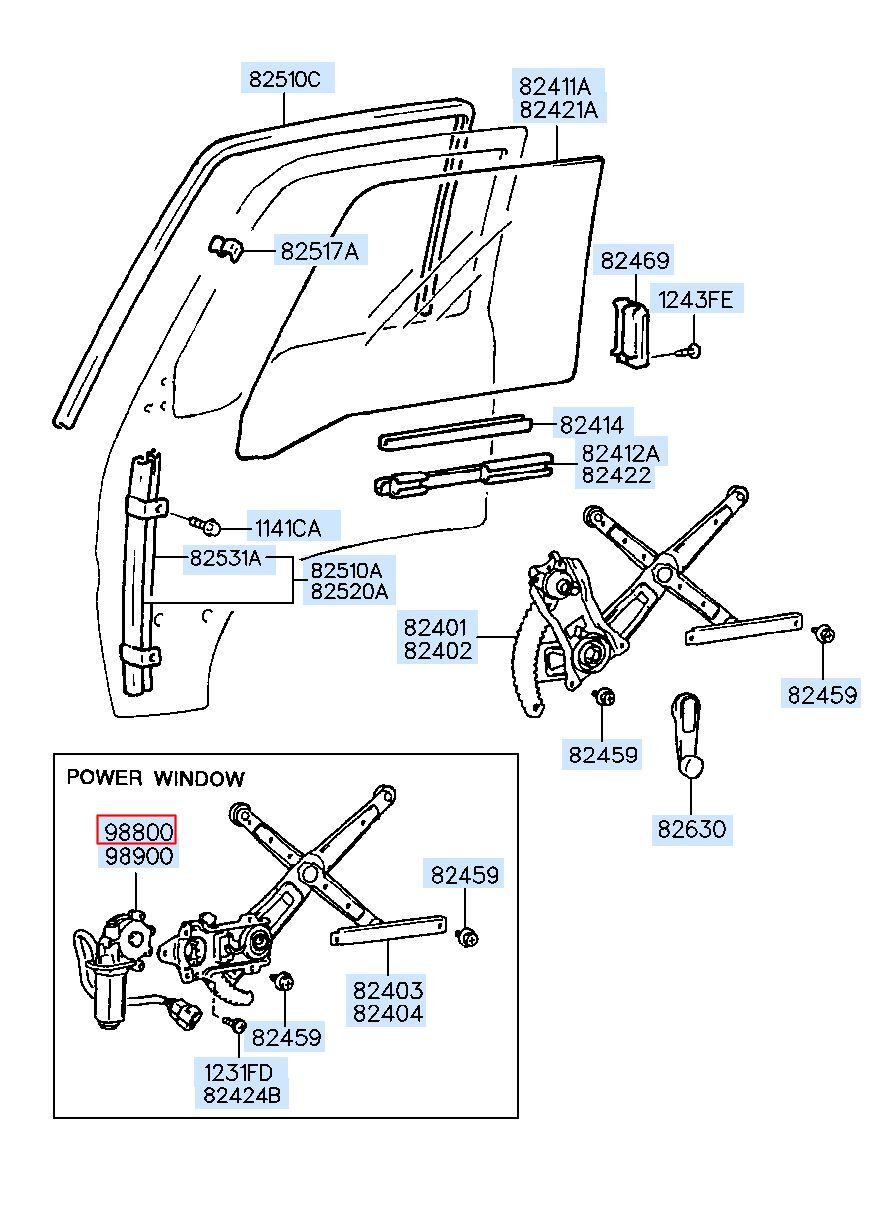 82510C

82411A
82421A

82517A

82469

1243FE

82414

82412A
82422

1141CA

82531A

82510A
82520A

82401
82402

82459

82459

82630

POWER WINDOW

98800
98900

82459

82403
82404

82459

1231FD
82424B