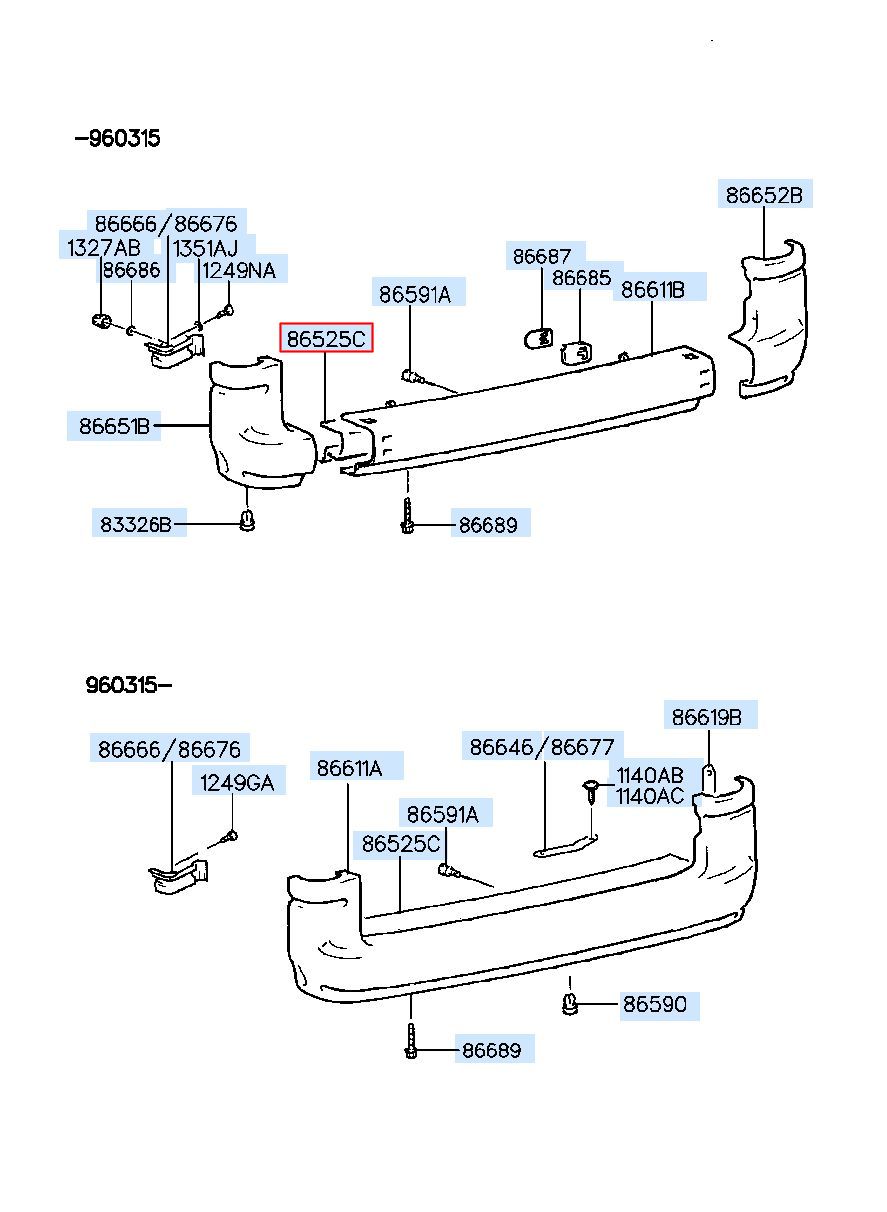 -960315

86666/86676
1327AB
1351AJ
86686
1249NA
86652B
86687
86685
86611B
86591A
86525C
86651B
83326B
86689

960315-

86666/86676
1249GA
86611A
86646/86677
86619B
1140AB
1140AC
86591A
86525C
86590
86689