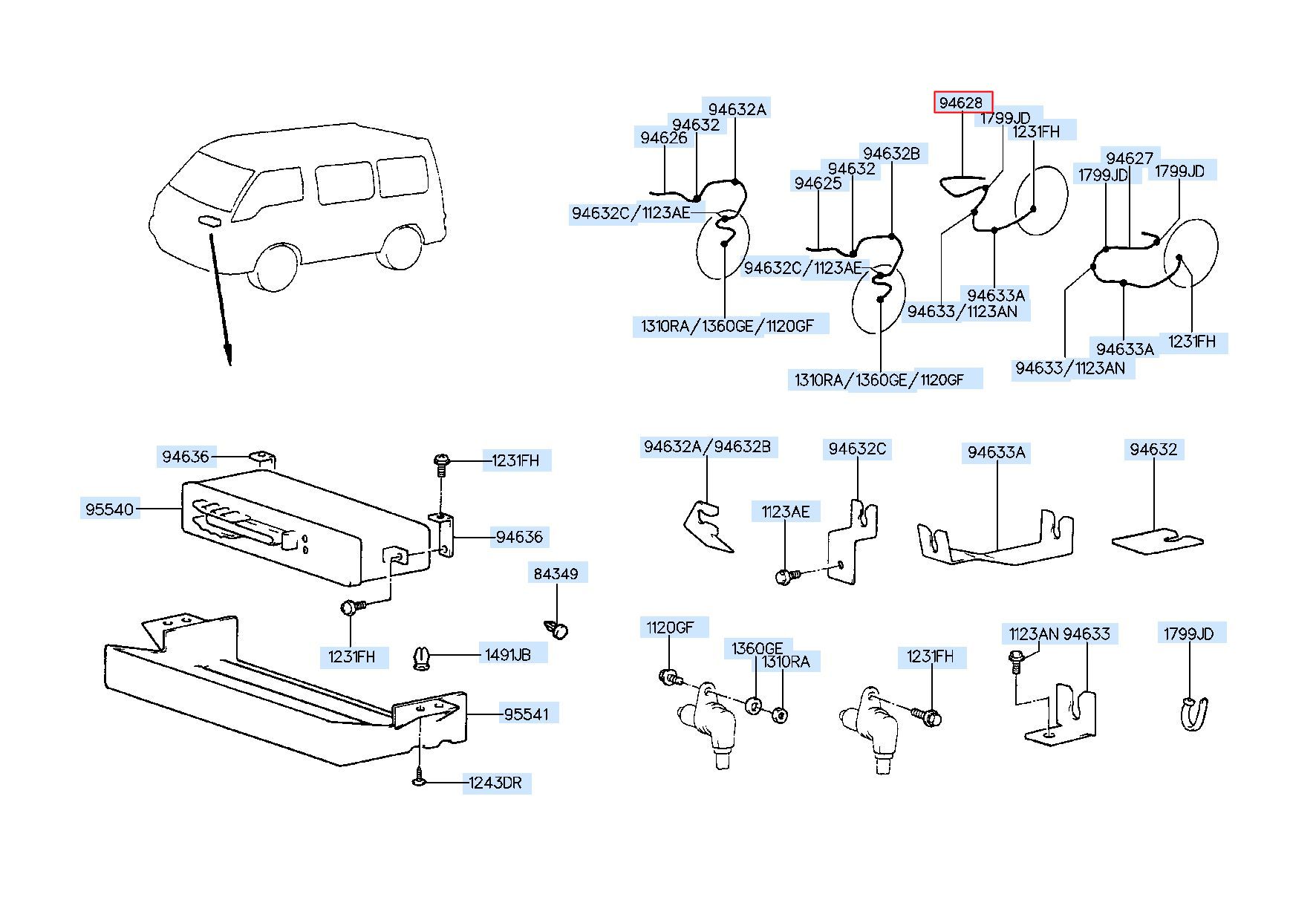 94632A
94632
94626
94632C/1123AE
1310RA/1360GE/1120GF
94632B
94632
94625
94632C/1123AE
1310RA/1360GE/1120GF
94628
1799JD
1231FH
94633A
94633/1123AN
94627
1799JD
1799JD
94633A
1231FH
94633/1123AN
94636
1231FH
95540
94636
84349
1231FH
1491JB
95541
1243DR
94632A/94632B
94632C
1123AE
94633A
94632
1120GF
1360GE
1310RA
1231FH
1123AN 94633
1799JD