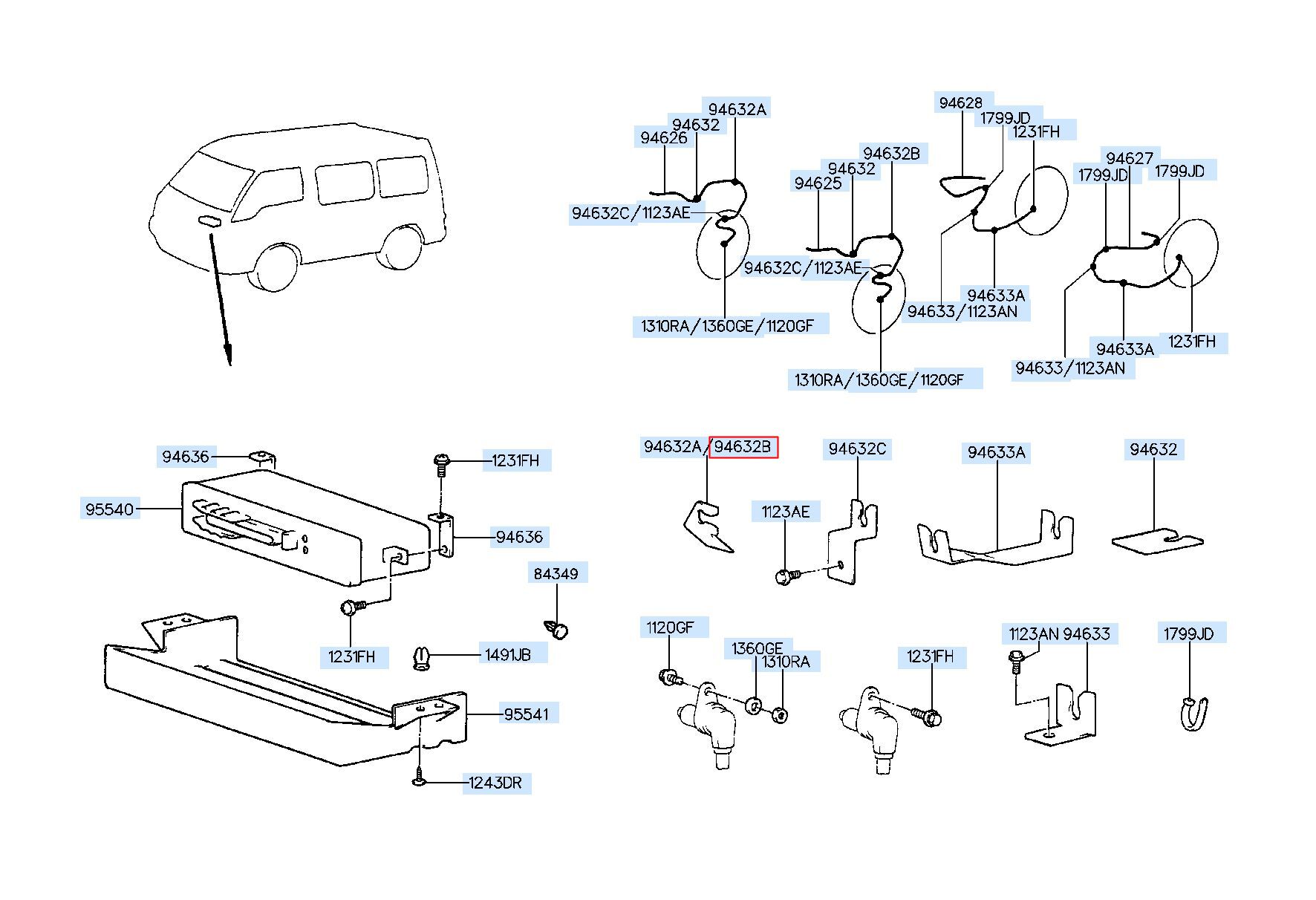 94632A
94632
94626
94632C/1123AE
1310RA/1360GE/1120GF
94632B
94632
94625
94632C/1123AE
1310RA/1360GE/1120GF
94628
1799JD
1231FH
94633A
94633/1123AN
94627
1799JD
1799JD
94633A
1231FH
94633/1123AN
94636
1231FH
95540
94636
84349
1231FH
1491JB
95541
1243DR
94632A/94632B
94632C
94633A
94632
1123AE
1120GF
1360GE
1310RA
1231FH
1123AN 94633
1799JD