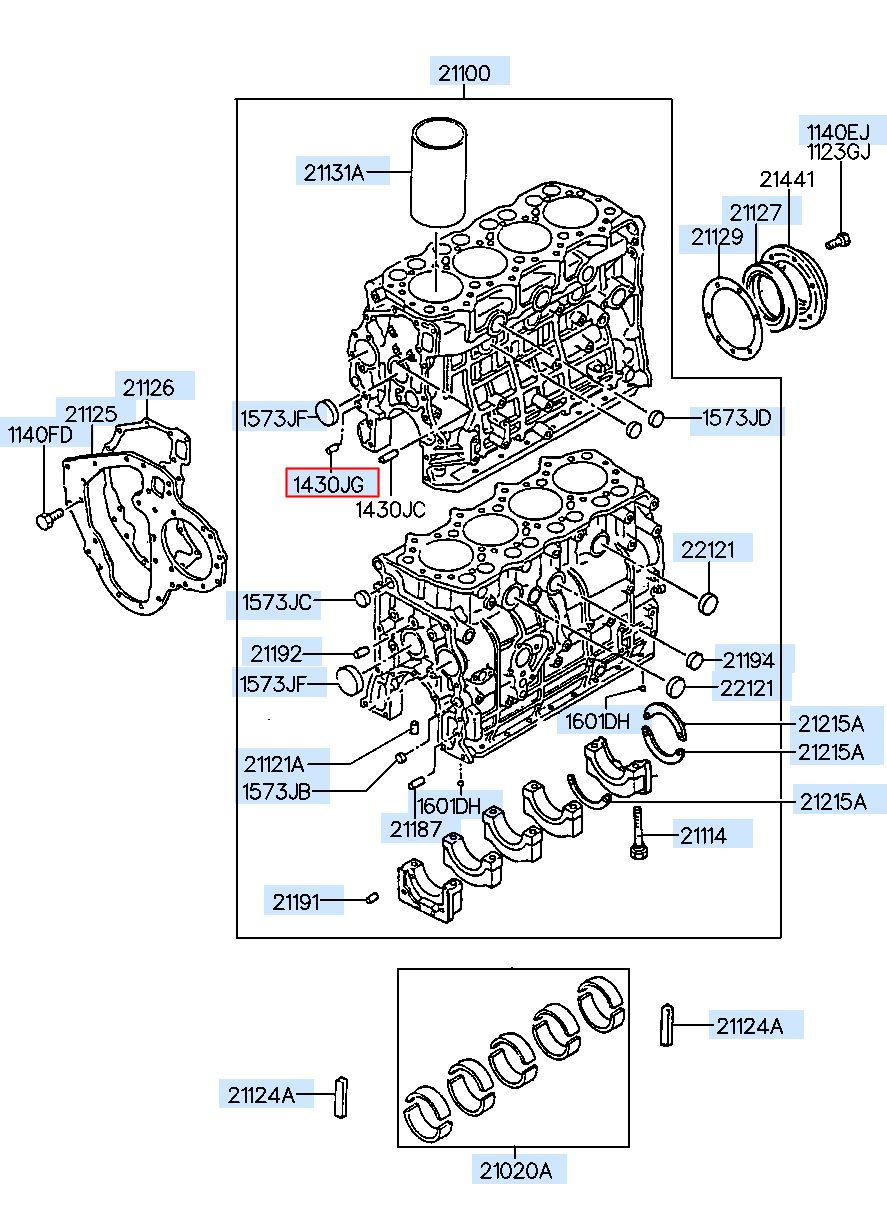 21100
21131A
1140EJ
1123GJ
21441
21127
21129
21126
21125
1140FD
1573JF
1573JD
1430JG
1430JC
22121
1573JC
21192
21194
1573JF
22121
1601DH
21215A
21215A
21121A
1573JB
1601DH
21215A
21187
21114
21191
21124A
21124A
21020A