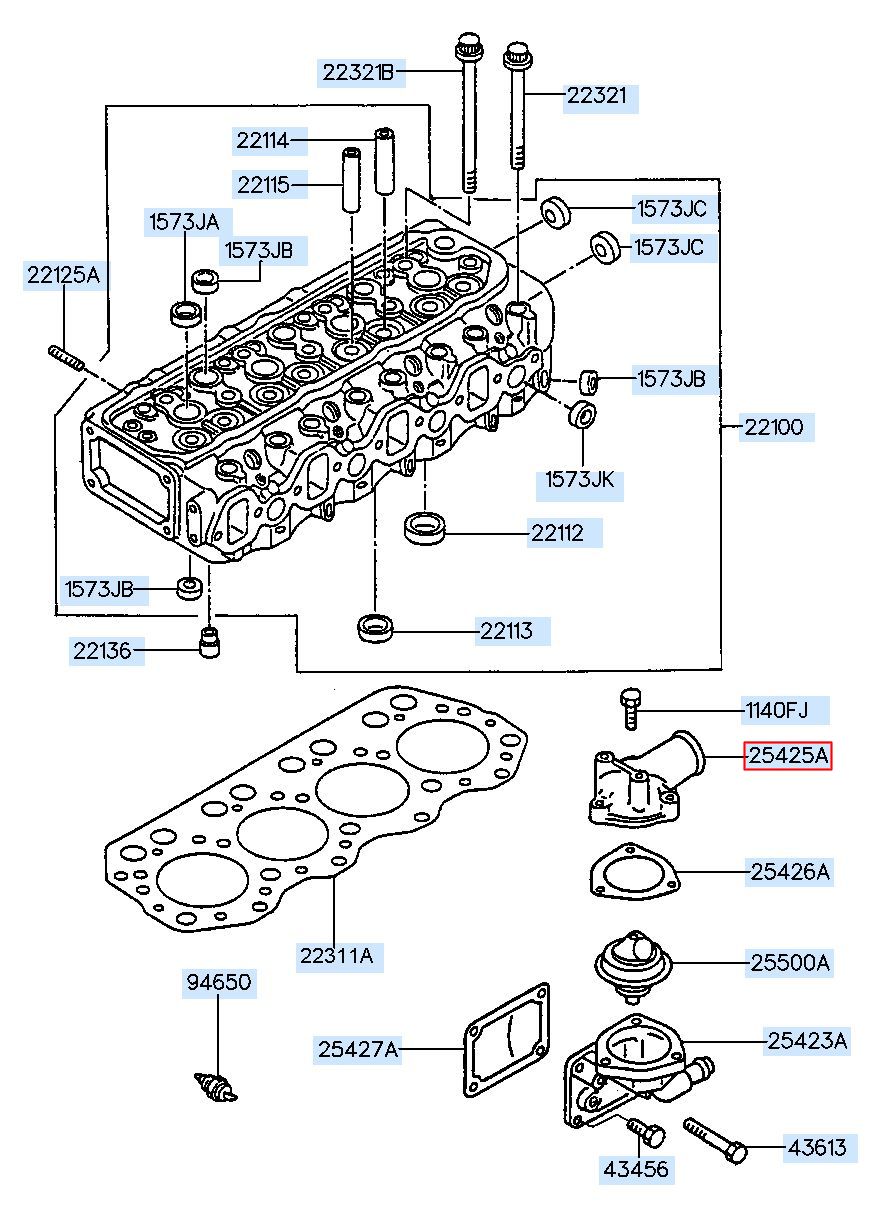 22321B
22321
22114
22115
1573JA
1573JB
1573JC
1573JC
22125A
1573JB
22100
1573JK
22112
1573JB
22113
22136
1140FJ
25425A
25426A
22311A
25500A
94650
25427A
25423A
43456
43613