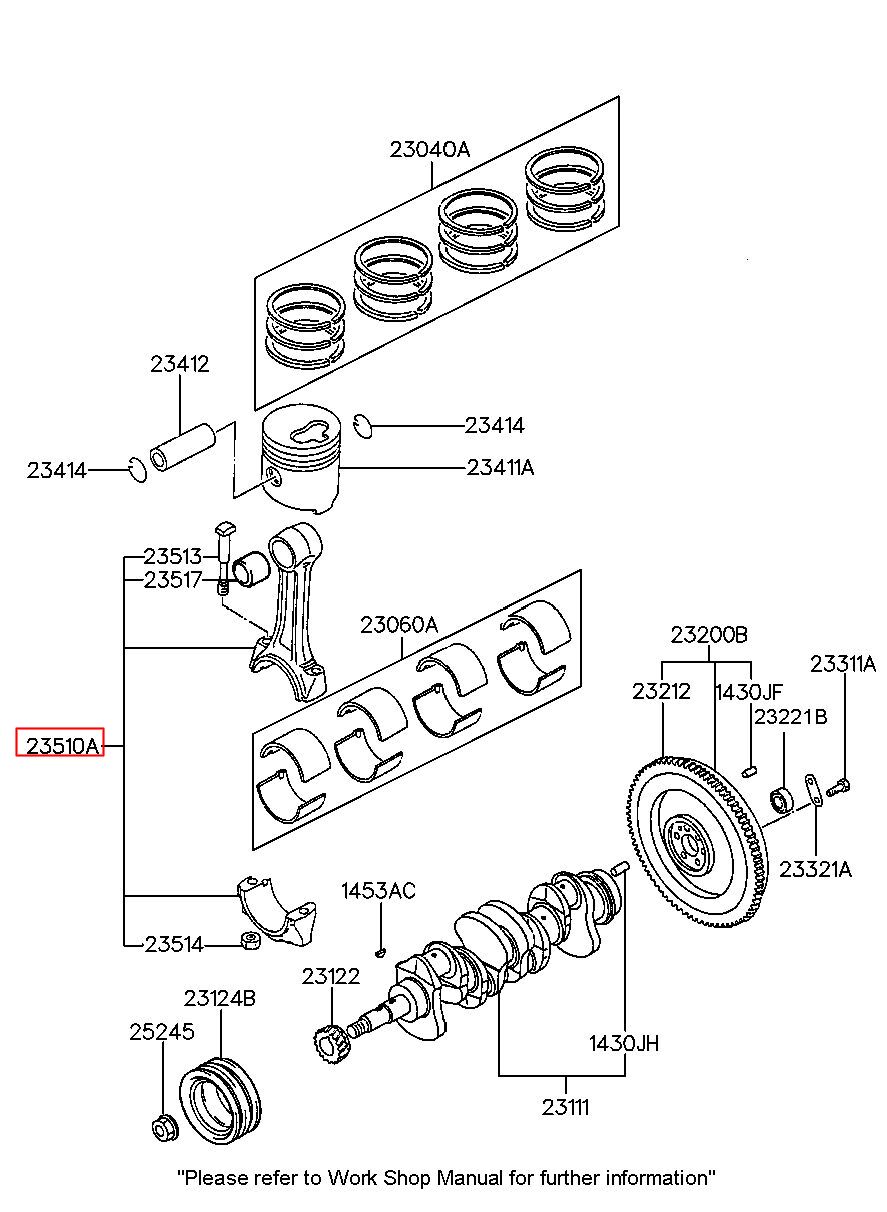 23040A

23412

23414

23414

23411A

23513

23517

23060A

23200B

23311A

23212

1430JF

23221B

23510A

23321A

1453AC

23514

23122

23124B

25245

1430JH

23111

"Please refer to Work Shop Manual for further information"