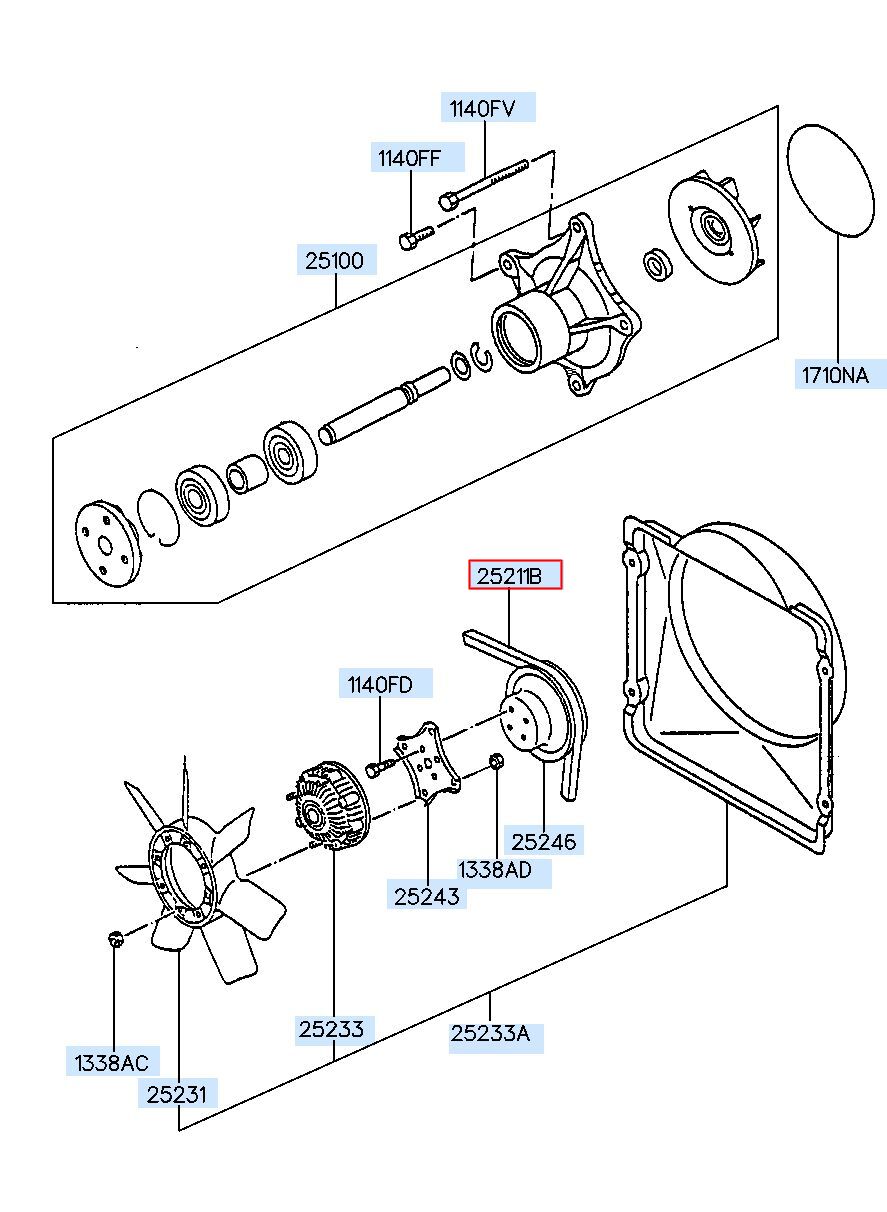 1140FV
1140FF
25100
1710NA
25211B
1140FD
25246
1338AD
25243
25233
25233A
1338AC
25231