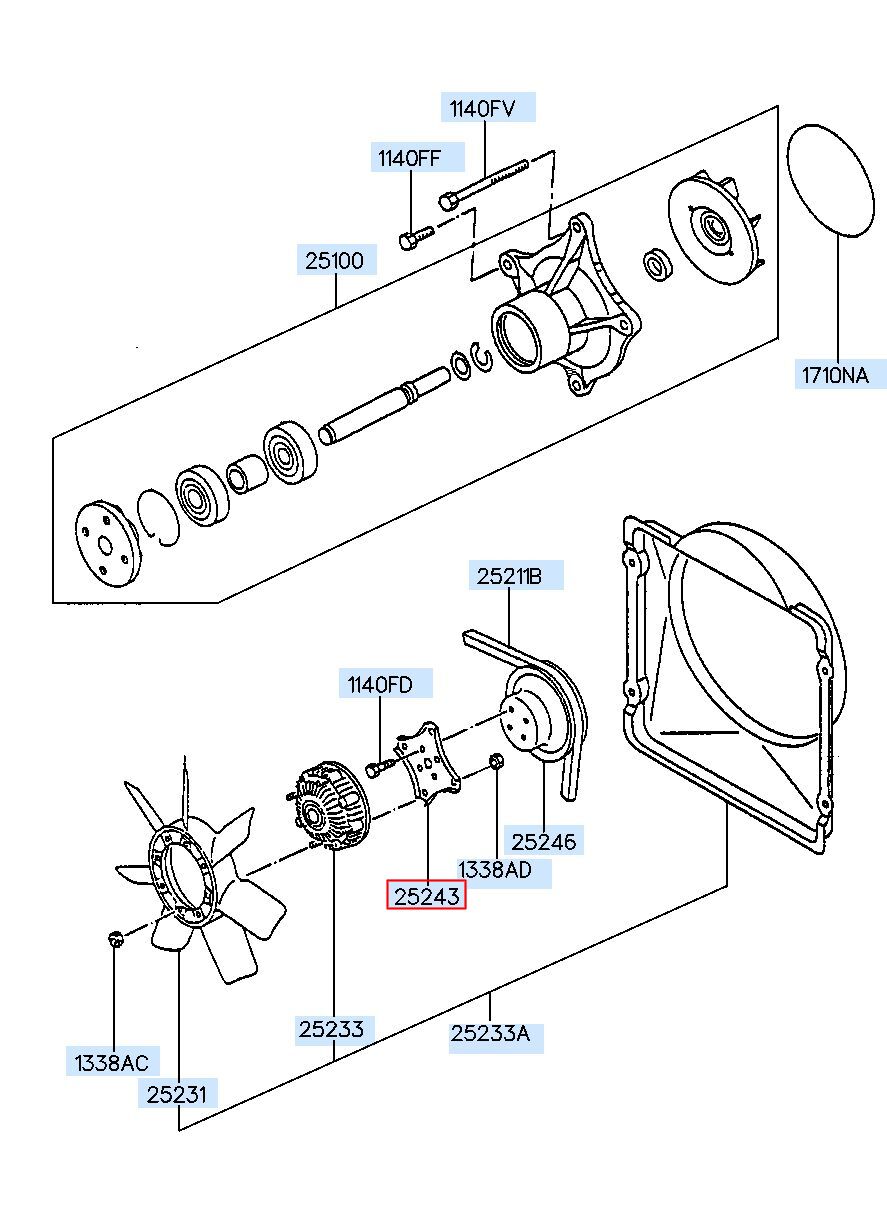 1140FV
1140FF
25100
1710NA
25211B
1140FD
25246
1338AD
25243
25233
25233A
1338AC
25231