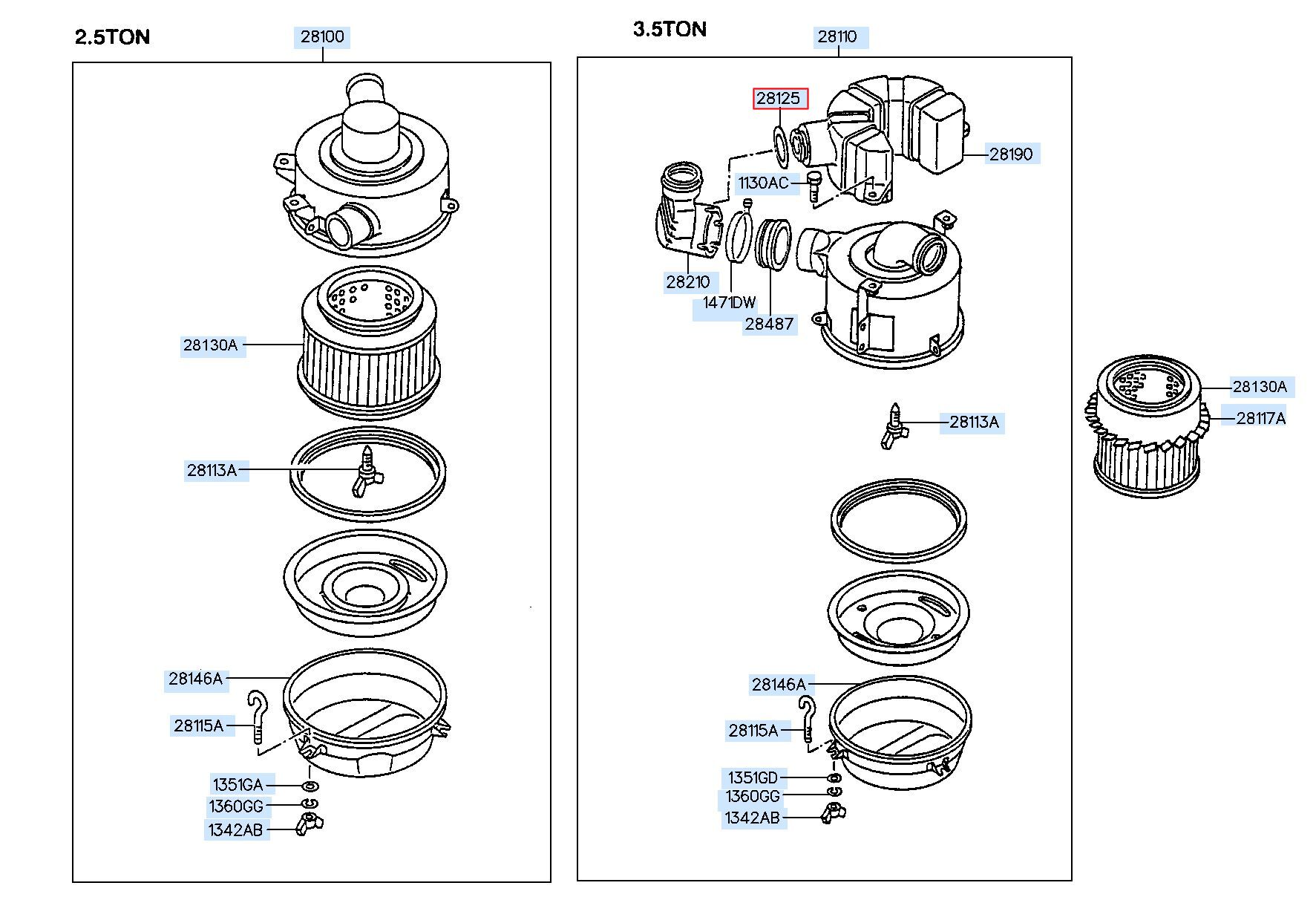 2.5TON

28100

28130A

28113A

28146A

28115A

1351GA

1360GG

1342AB

3.5TON

28110

28125

28190

1130AC

28210

1471DW

28487

28130A

28117A

28113A

28146A

28115A

1351GD

1360GG

1342AB