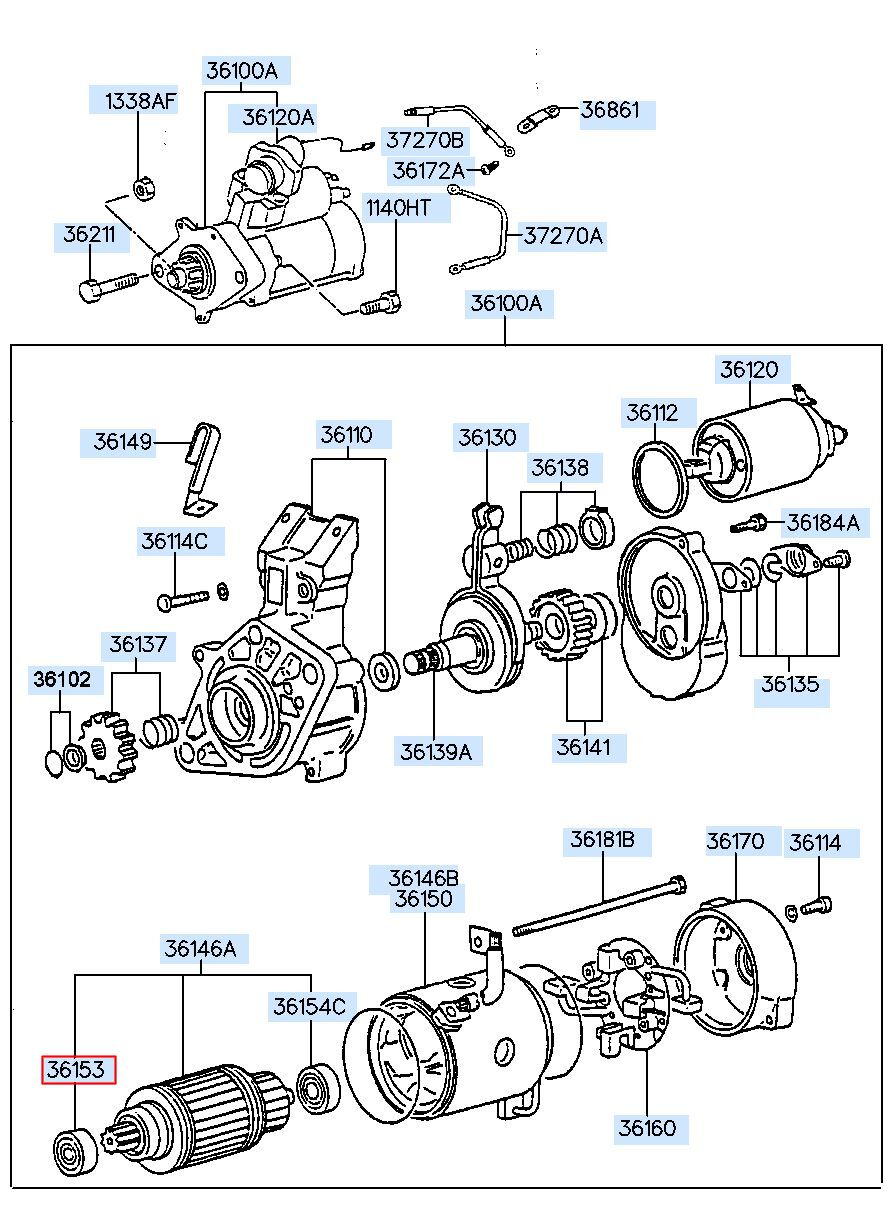 36100A
1338AF
36120A
37270B
36861
36172A
1140HT
36211
37270A
36100A
36120
36112
36149
36110
36130
36138
36184A
36114C
36137
36102
36135
36139A
36141
36181B
36170
36114
36146B
36150
36146A
36154C
36153
36160