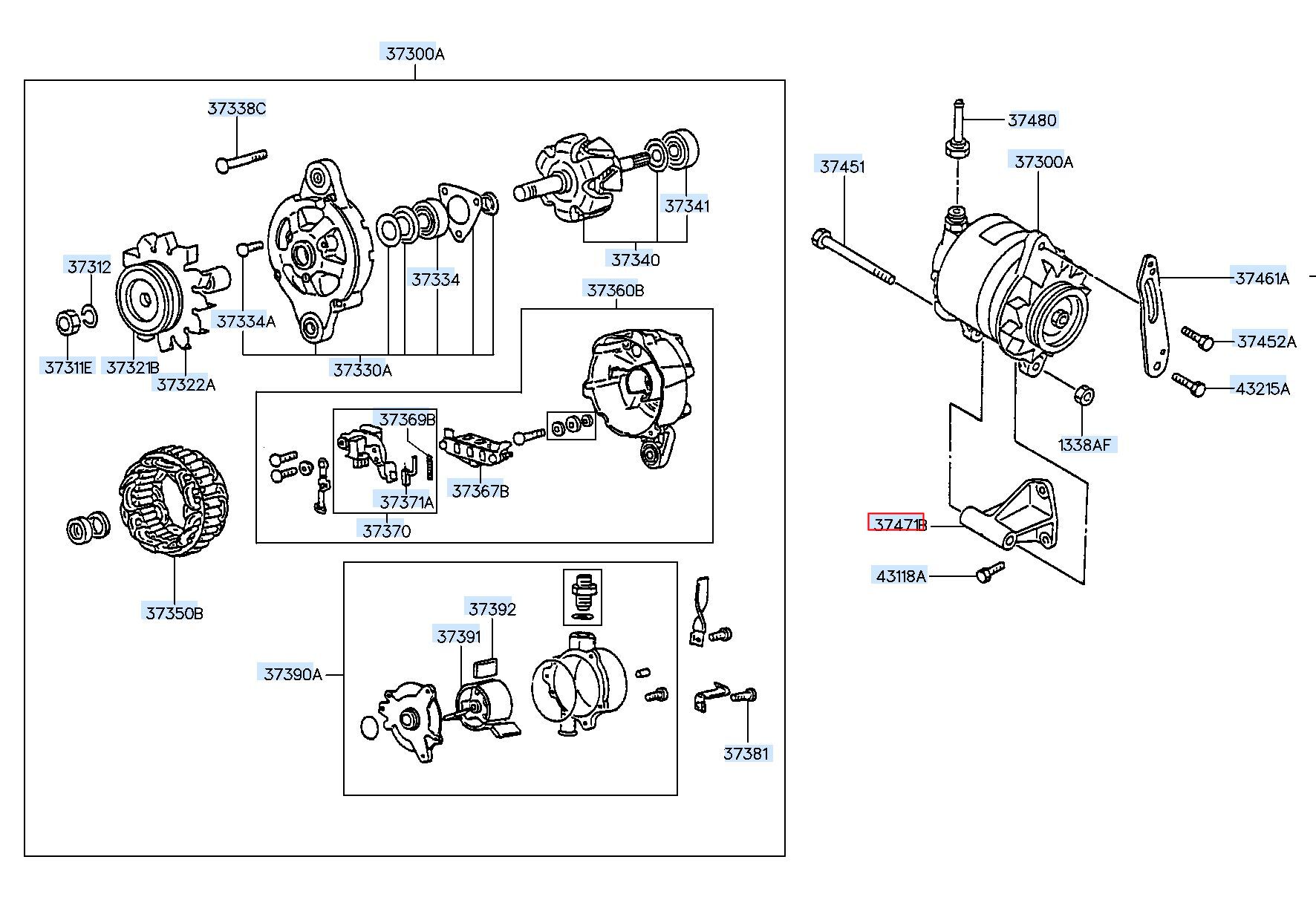 37300A

37338C

37341

37340

37312

37334

37334A

37360B

37311E

37321B

37322A

37330A

37369B

37367B

37371A

37370

37350B

37392

37391

37390A

37381

37480

37451

37300A

37461A

37452A

43215A

1338AF

37471B

43118A