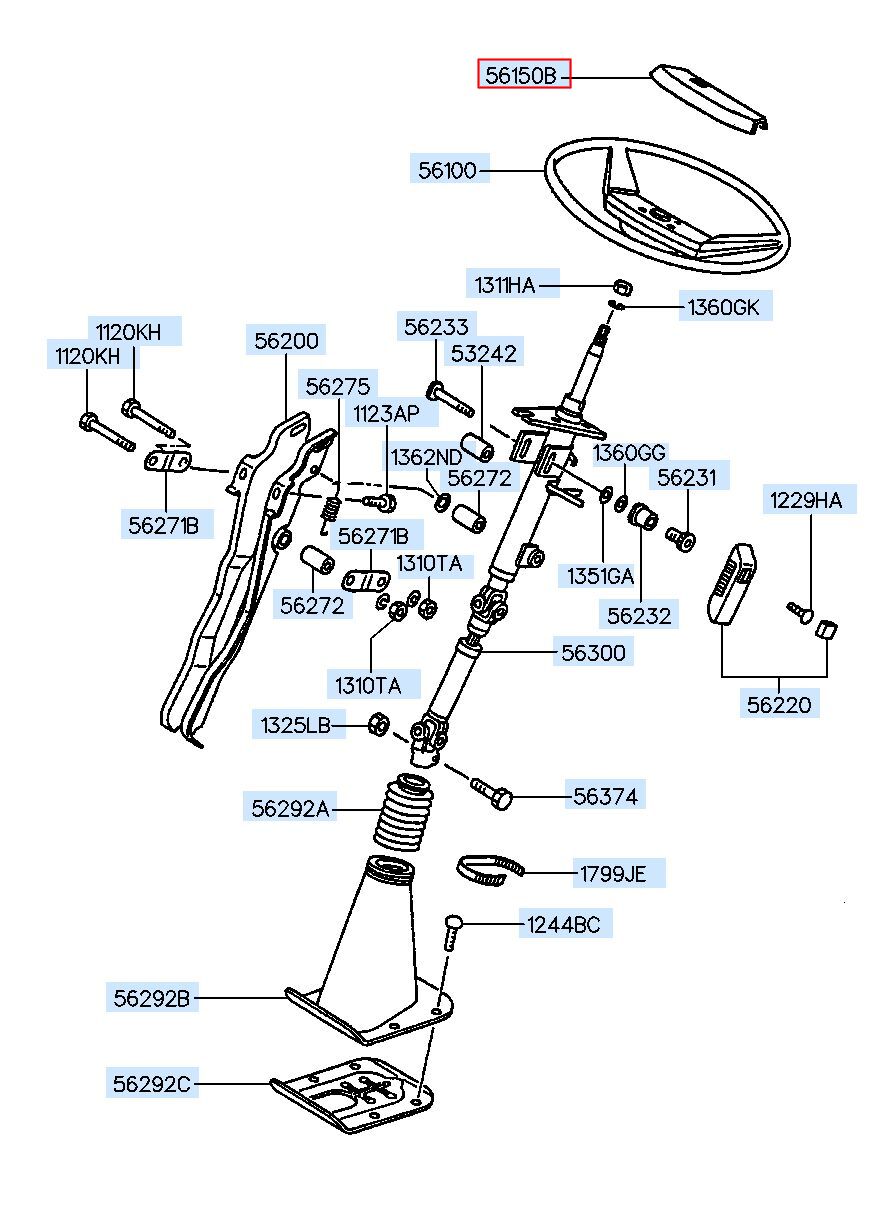 56150B
56100
1311HA
1360GK
1120KH
1120KH
56200
56233
53242
56275
1123AP
1362ND
56272
1360GG
56231
1229HA
56271B
56271B
1310TA
1351GA
56272
56232
56300
1310TA
56220
1325LB
56374
56292A
1799JE
1244BC
56292B
56292C