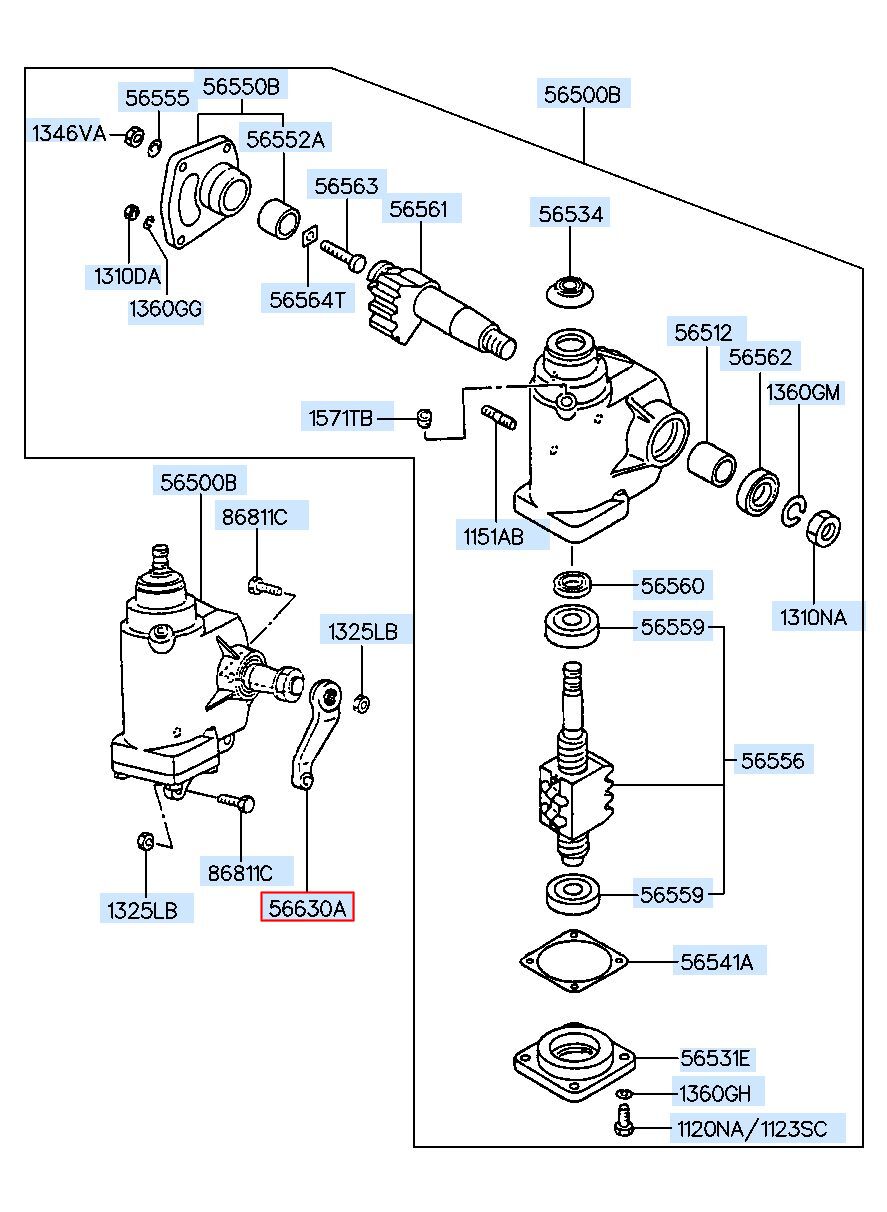 56555
56550B
56500B
1346VA
56552A
56563
56561
56534
1310DA
1360GG
56564T
56512
56562
1360GM
1571TB
1151AB
56500B
86811C
56560
1310NA
1325LB
56559
56556
86811C
1325LB
56630A
56559
56541A
56531E
1360GH
1120NA/1123SC