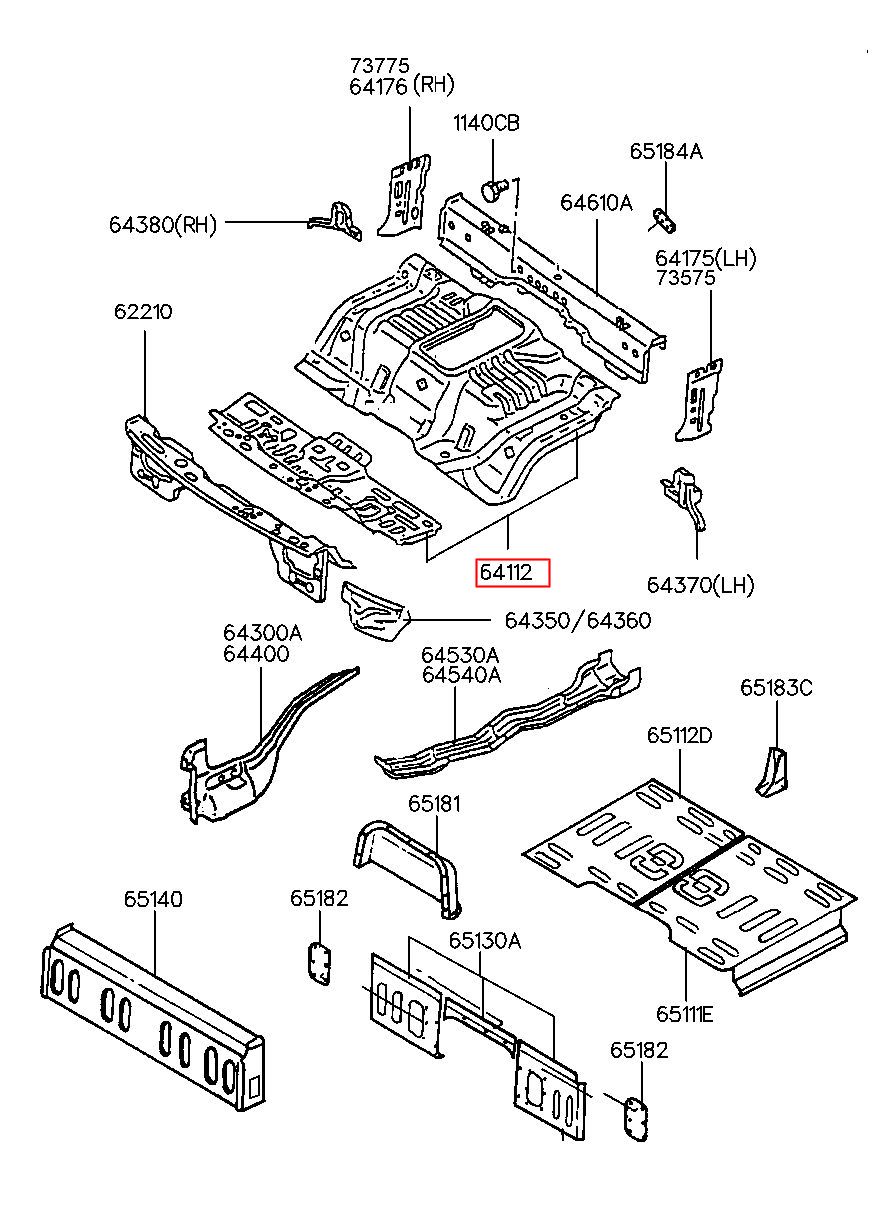 73775
64176 (RH)

1140CB

65184A

64380(RH)

64610A

64175(LH)
73575

62210

64112

64370(LH)

64350/64360

64300A
64400

64530A
64540A

65183C

65112D

65181

65140

65182

65130A

65111E

65182