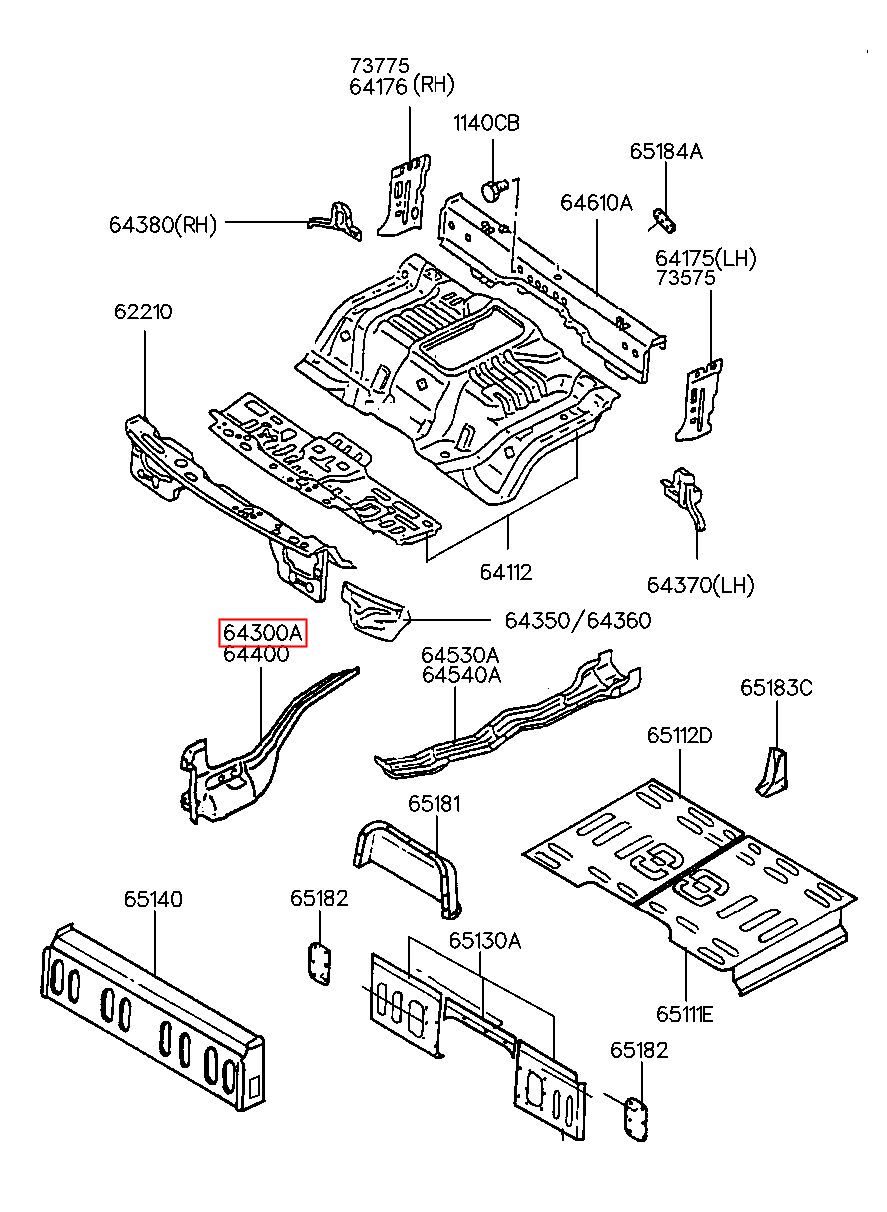 73775
64176 (RH)

1140CB

65184A

64380(RH)

64610A

64175(LH)
73575

62210

64112

64370(LH)

64350/64360

64300A
64400

64530A
64540A

65183C

65112D

65181

65140

65182

65130A

65111E

65182