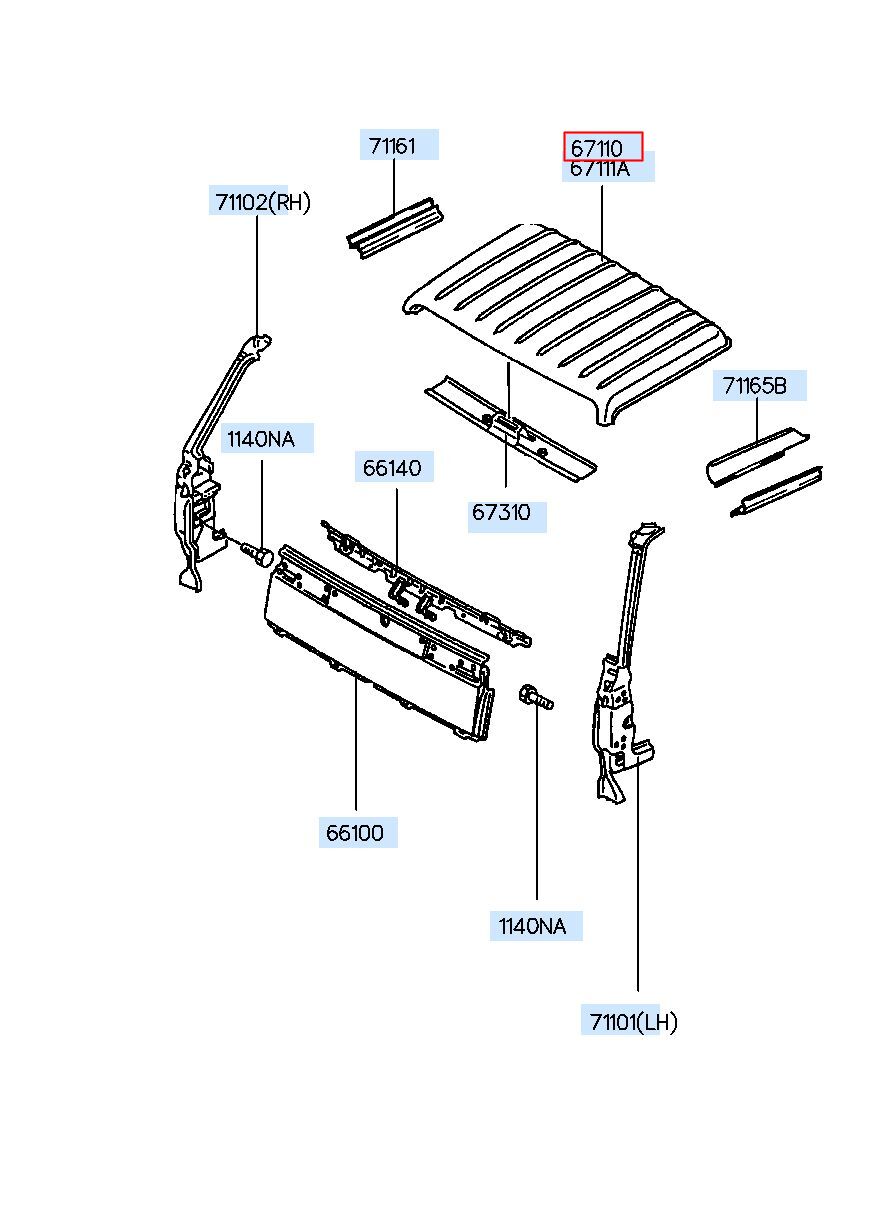 71161

67110
67111A

71102(RH)

71165B

1140NA

66140

67310

66100

1140NA

71101(LH)