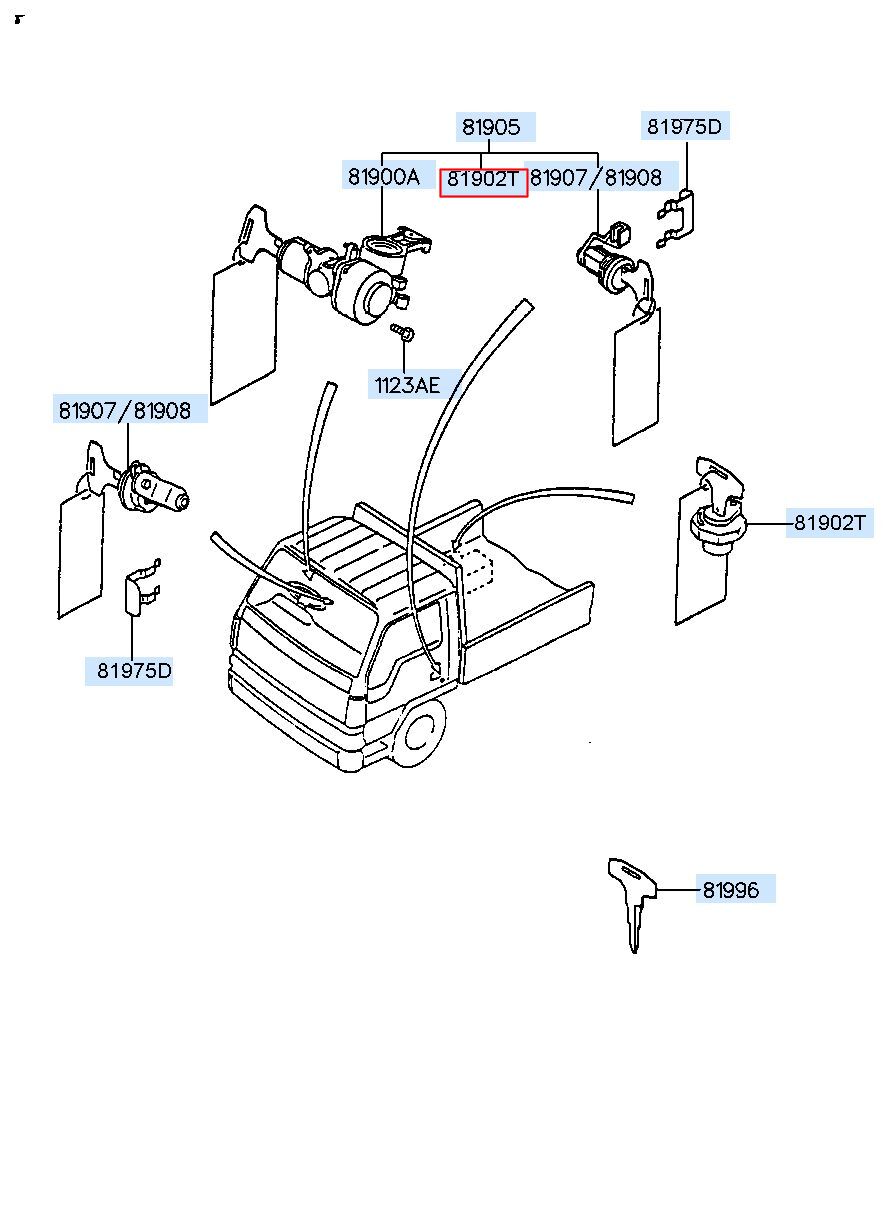 81905
81975D
81900A
81902T
81907/81908
1123AE
81907/81908
81902T
81975D
81996