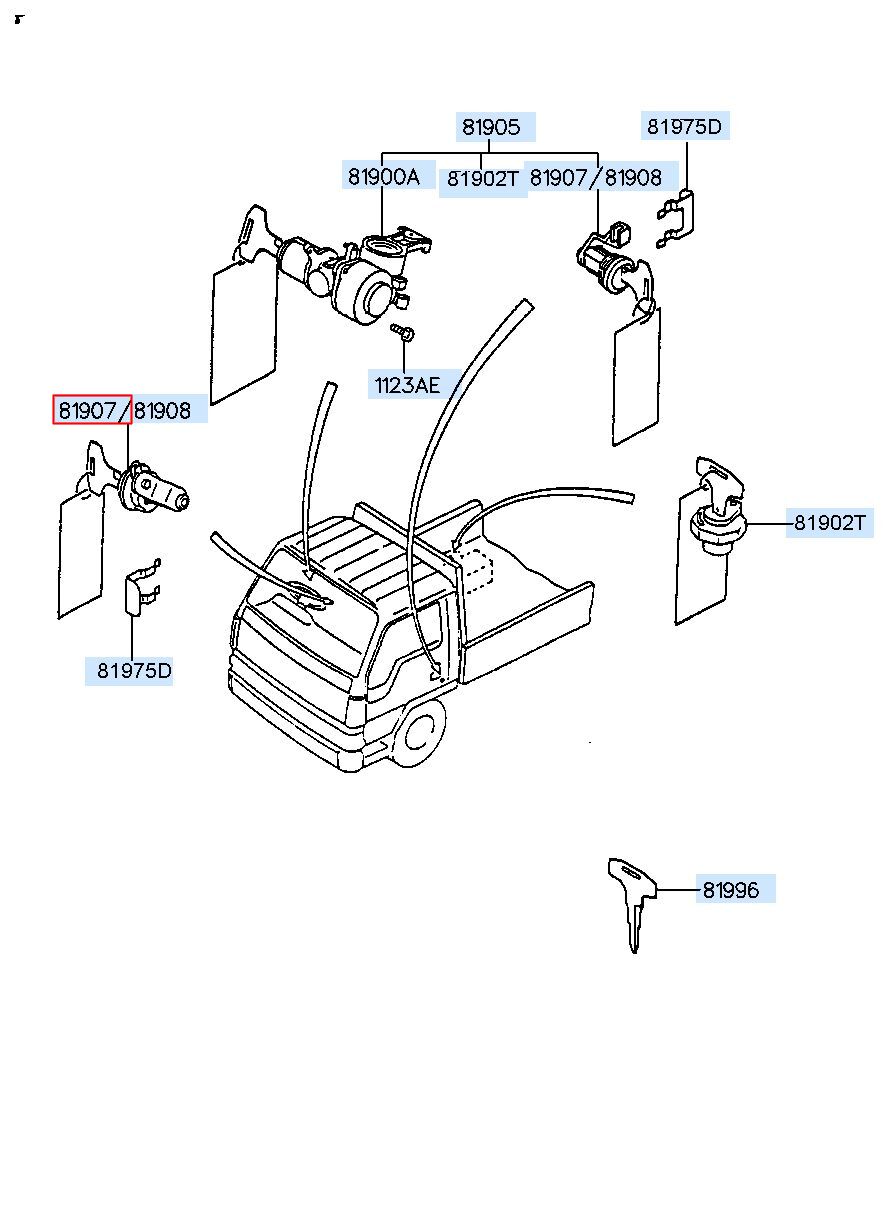 81905
81975D
81900A
81902T
81907/81908
1123AE
81907/81908
81902T
81975D
81996