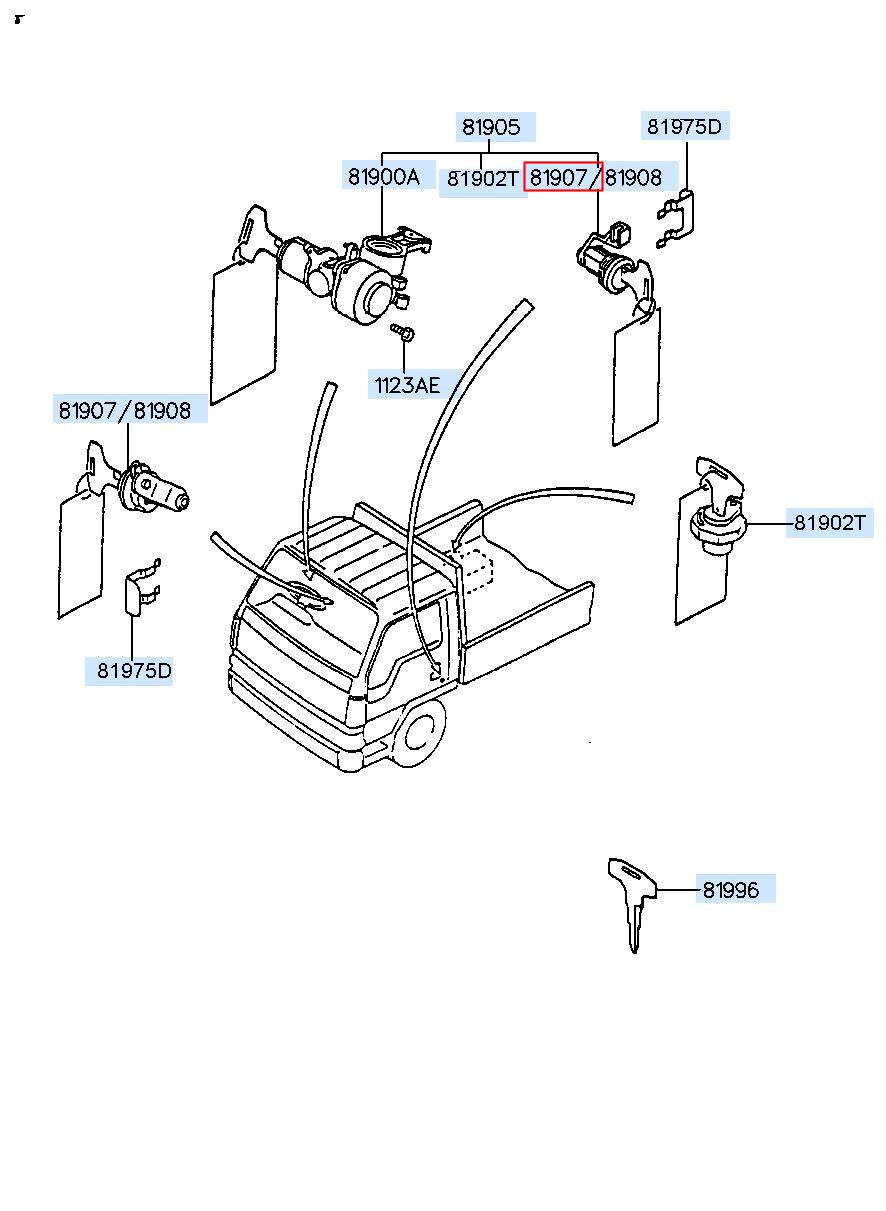 81905
81975D
81900A
81902T
81907/81908
1123AE
81907/81908
81902T
81975D
81996