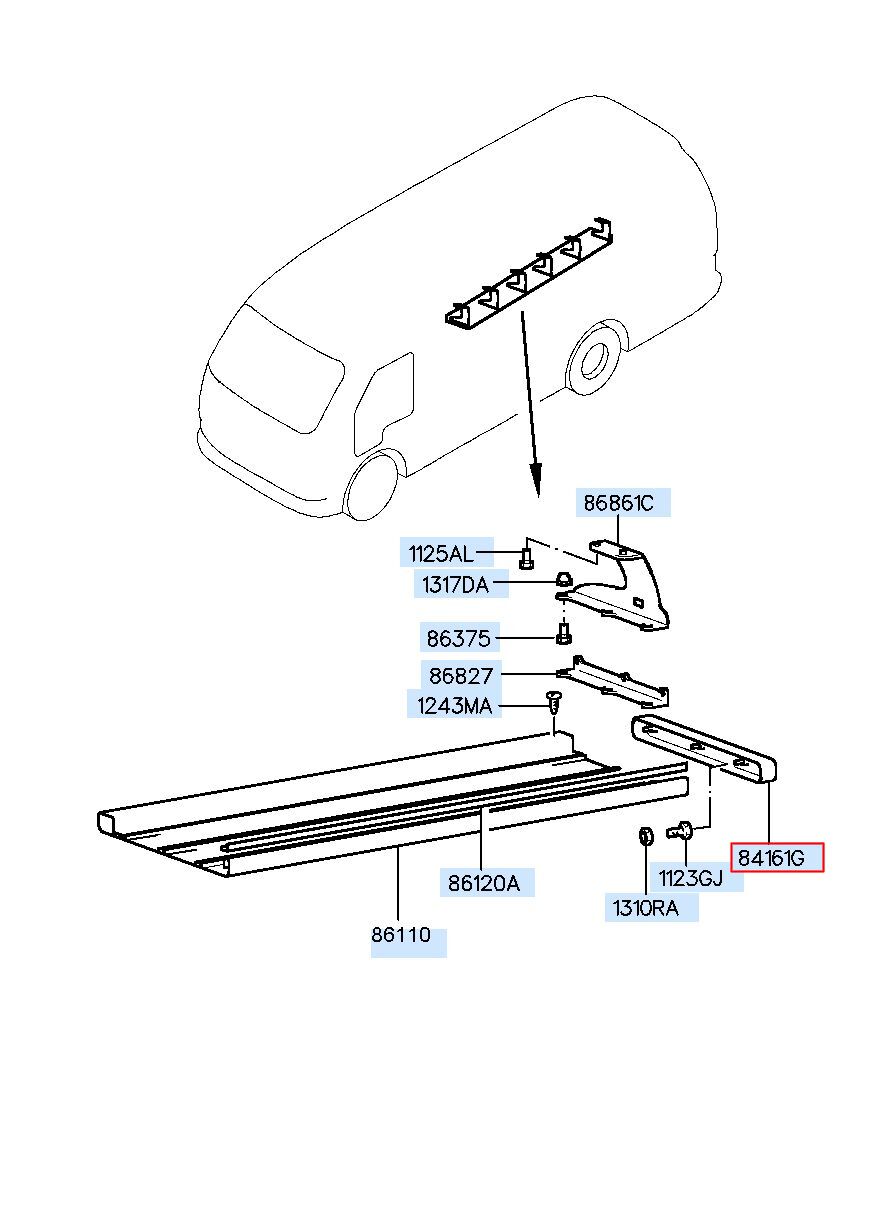 86861C
1125AL
1317DA
86375
86827
1243MA
84161G
1123GJ
86120A
1310RA
86110