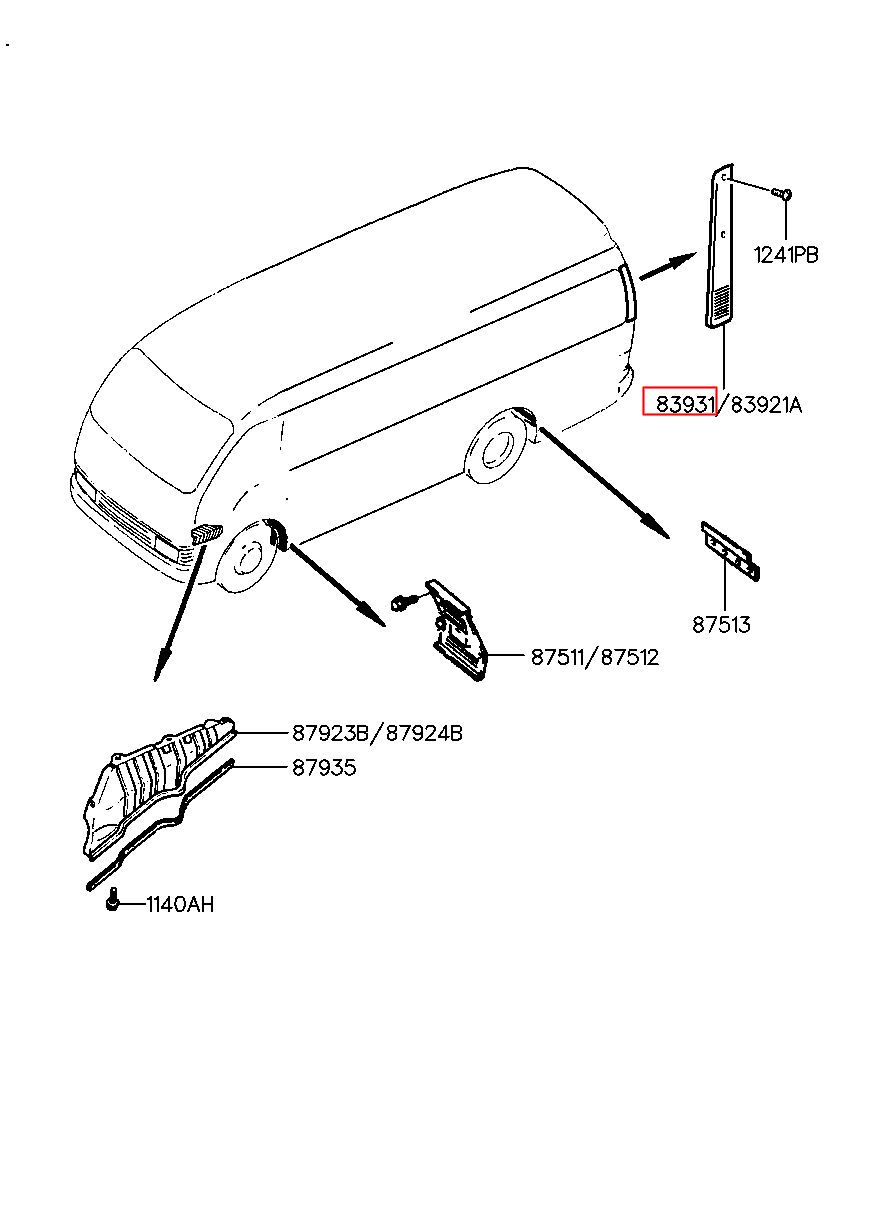 1241PB

83931/83921A

87513

87511/87512

87923B/87924B

87935

1140AH