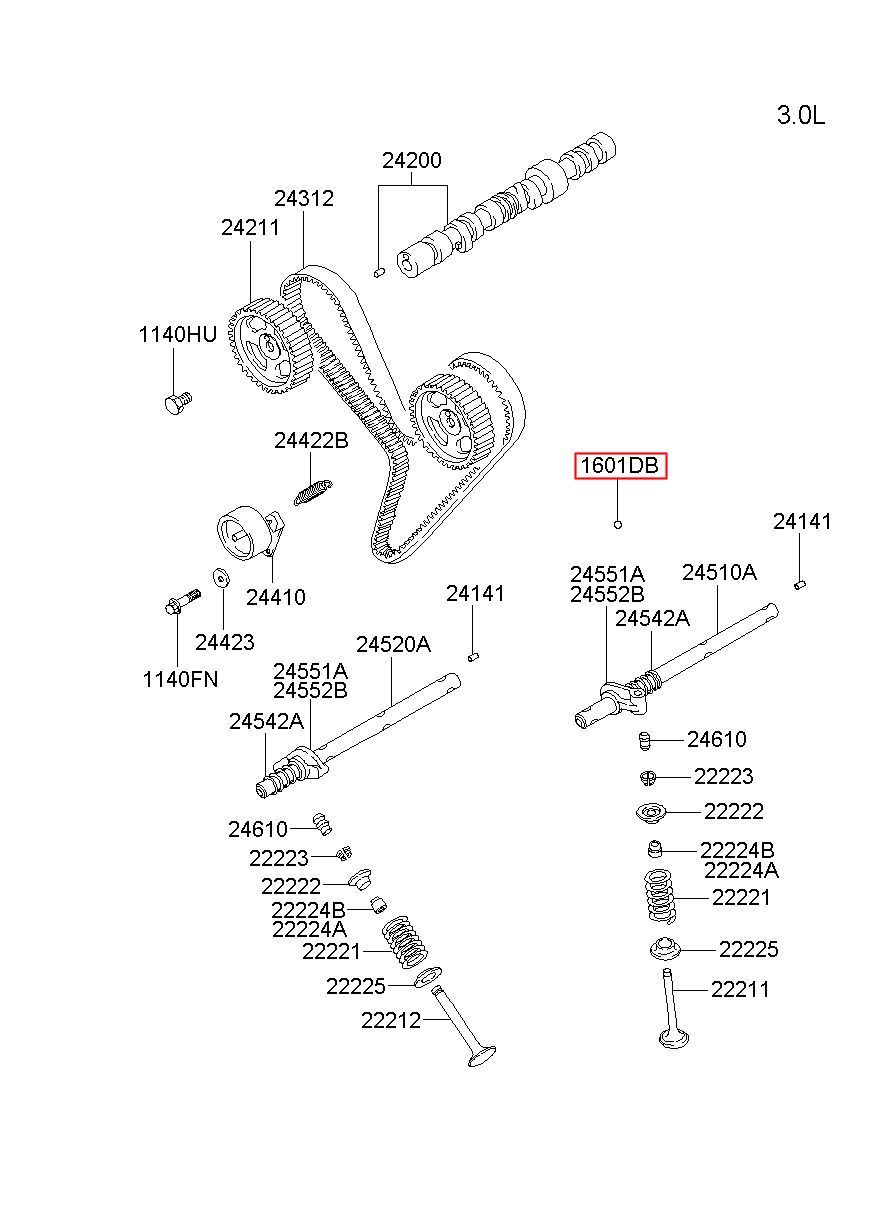 3.0L

24200
24312
24211
1140HU
24422B
24410
24423
1140FN
24141
24520A
24551A
24552B
24542A
24610
22223
22222
22224B
22224A
22221
22225
22212

1601DB
24141
24551A
24552B
24510A
24542A
24610
22223
22222
22224B
22224A
22221
22225
22211