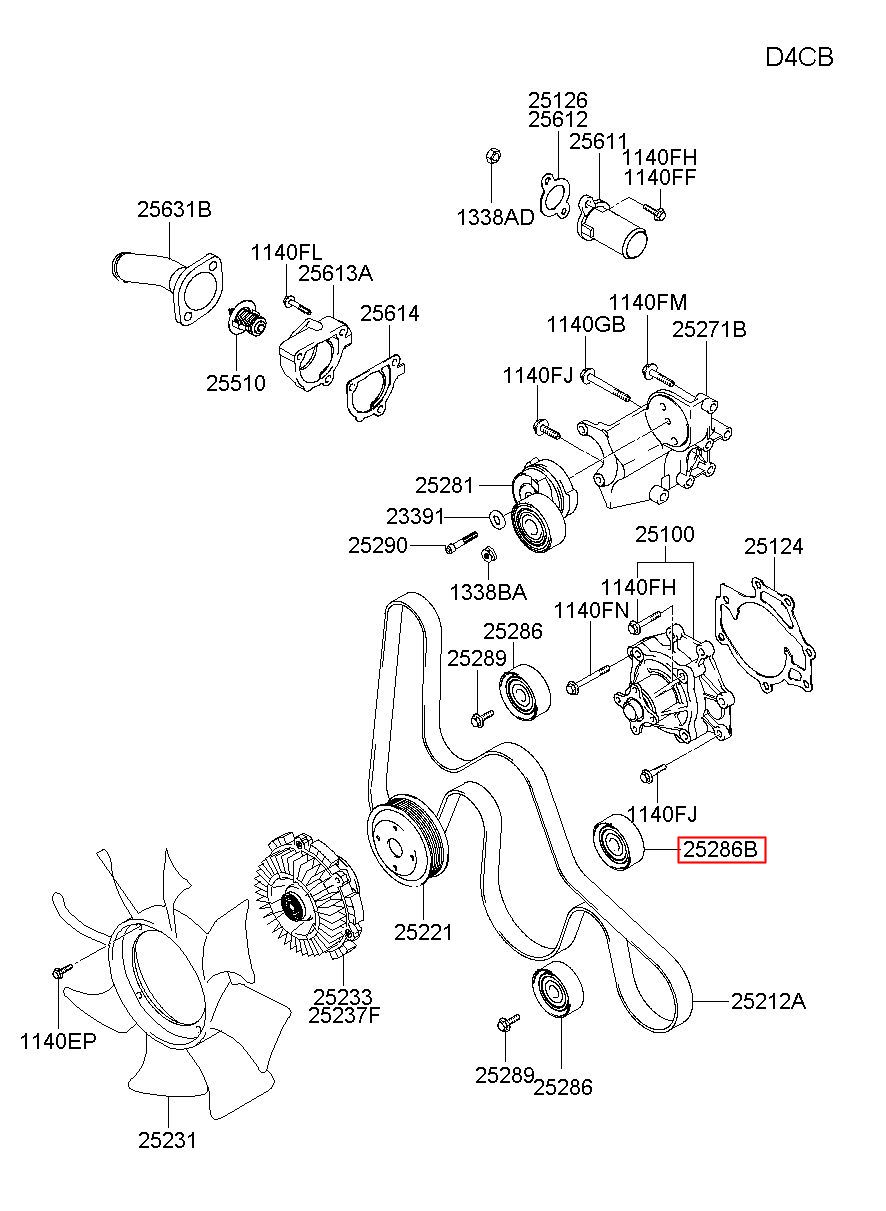 D4CB

25126
25612
25611
1140FH
1140FF
1338AD

25631B
1140FL
25613A
25614
25510

1140FM
1140GB
25271B
1140FJ

25281
23391
25290
1338BA

25100
25124
1140FH
1140FN
25286
25289

1140FJ
25286B

25221
25233
25237F
1140EP
25212A
25289
25286
25231