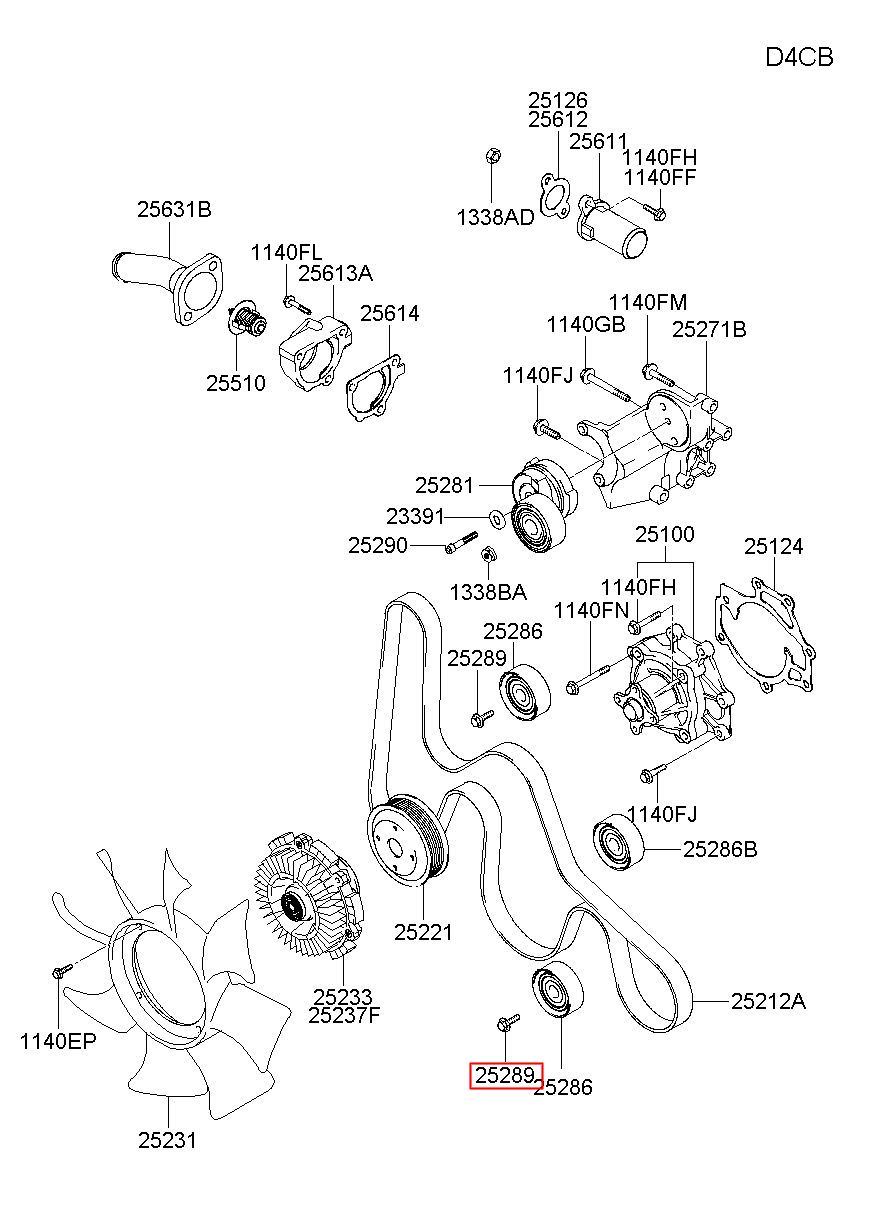 D4CB

25126
25612
25611
1140FH
1140FF
1338AD
25631B
1140FL
25613A
25614
25510
1140FM
1140GB
25271B
1140FJ
25281
23391
25290
1338BA
25100
25124
1140FH
1140FN
25286
25289
1140FJ
25286B
25221
25233
25237F
25212A
1140EP
25289
25286
25231